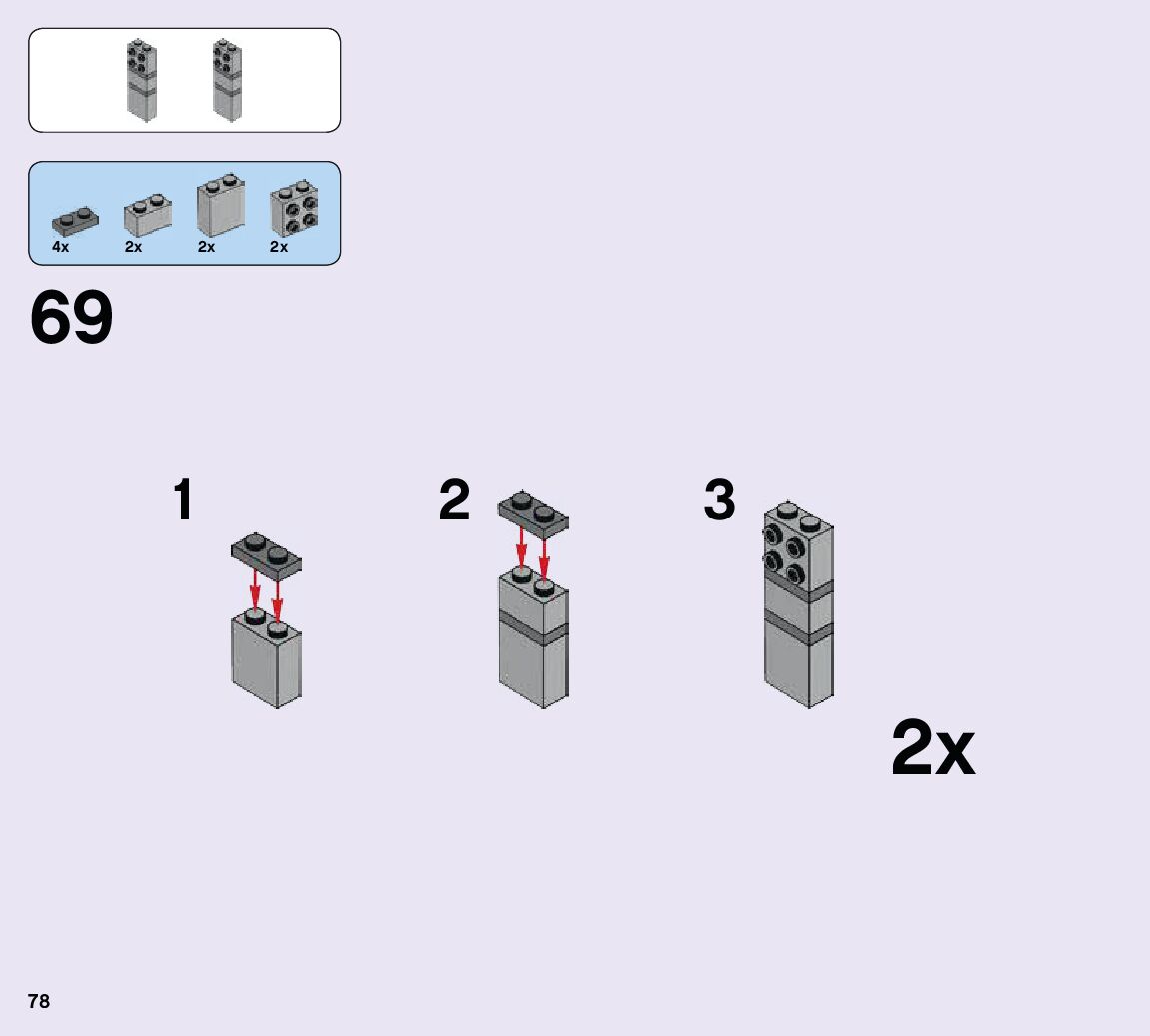 4x 2x 2x 2x

69

1

2

3

2x

78