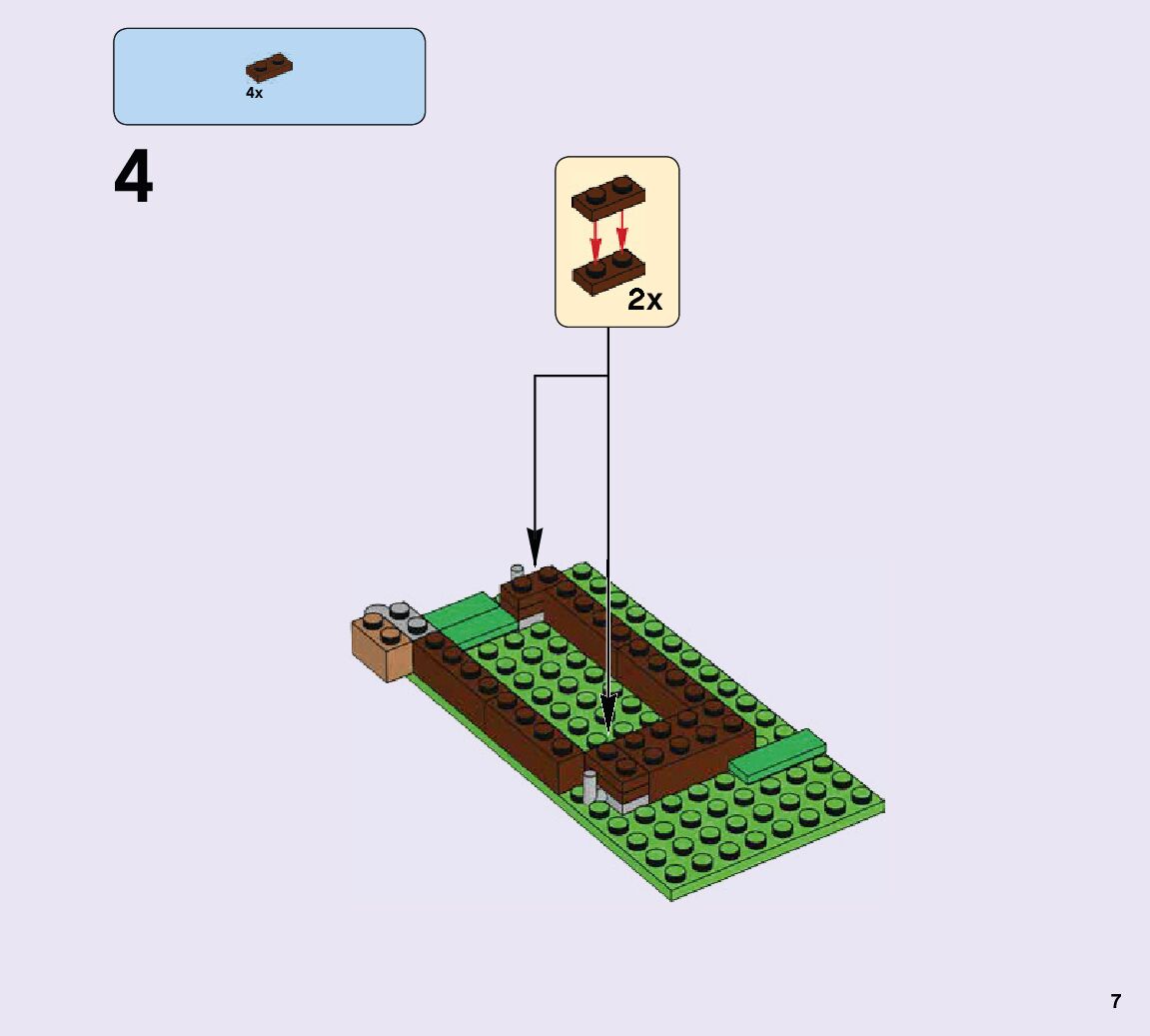 4x

4

2x

7