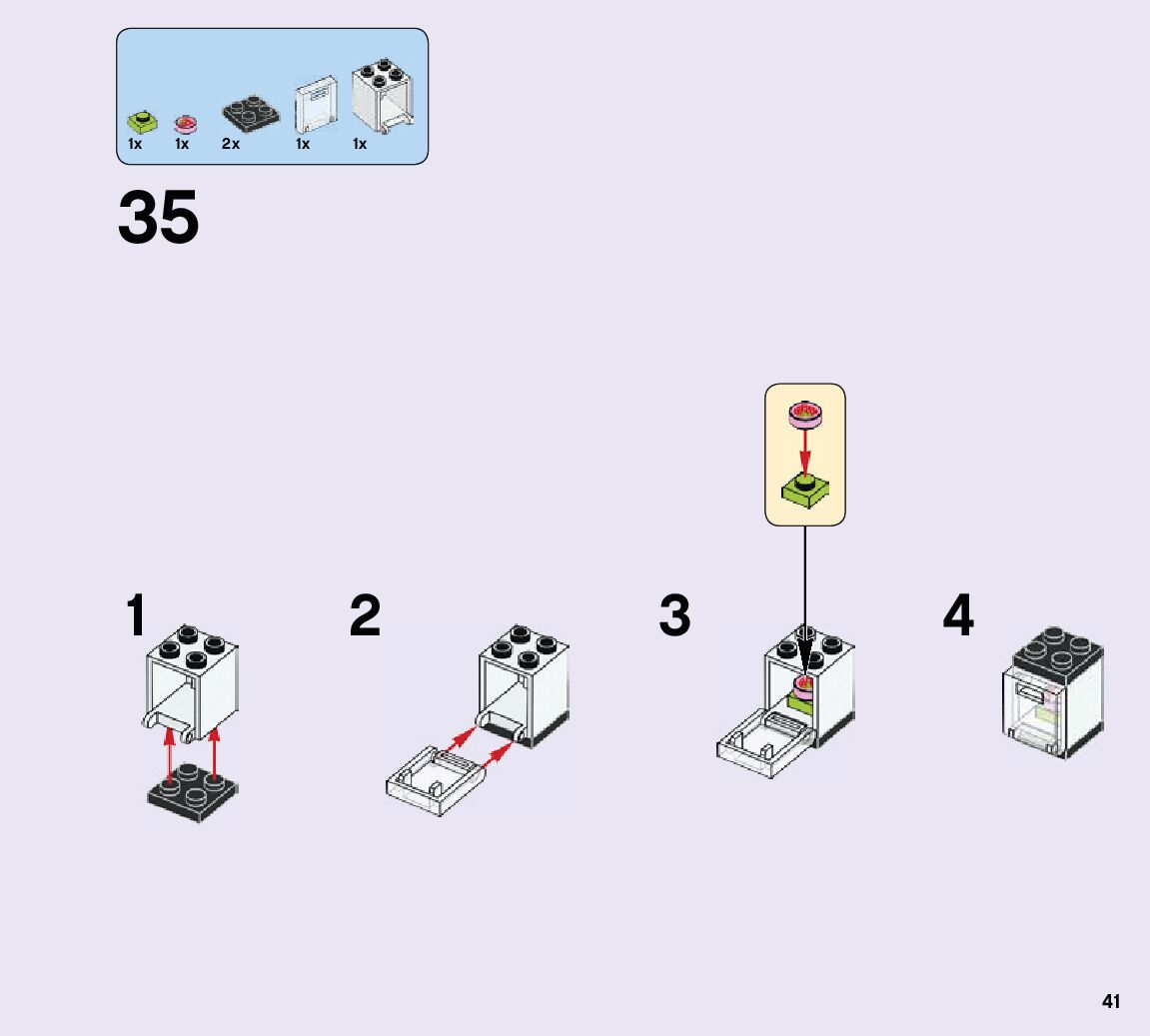 1x 1x 2x 1x 1x

35

1

2

3

4

41