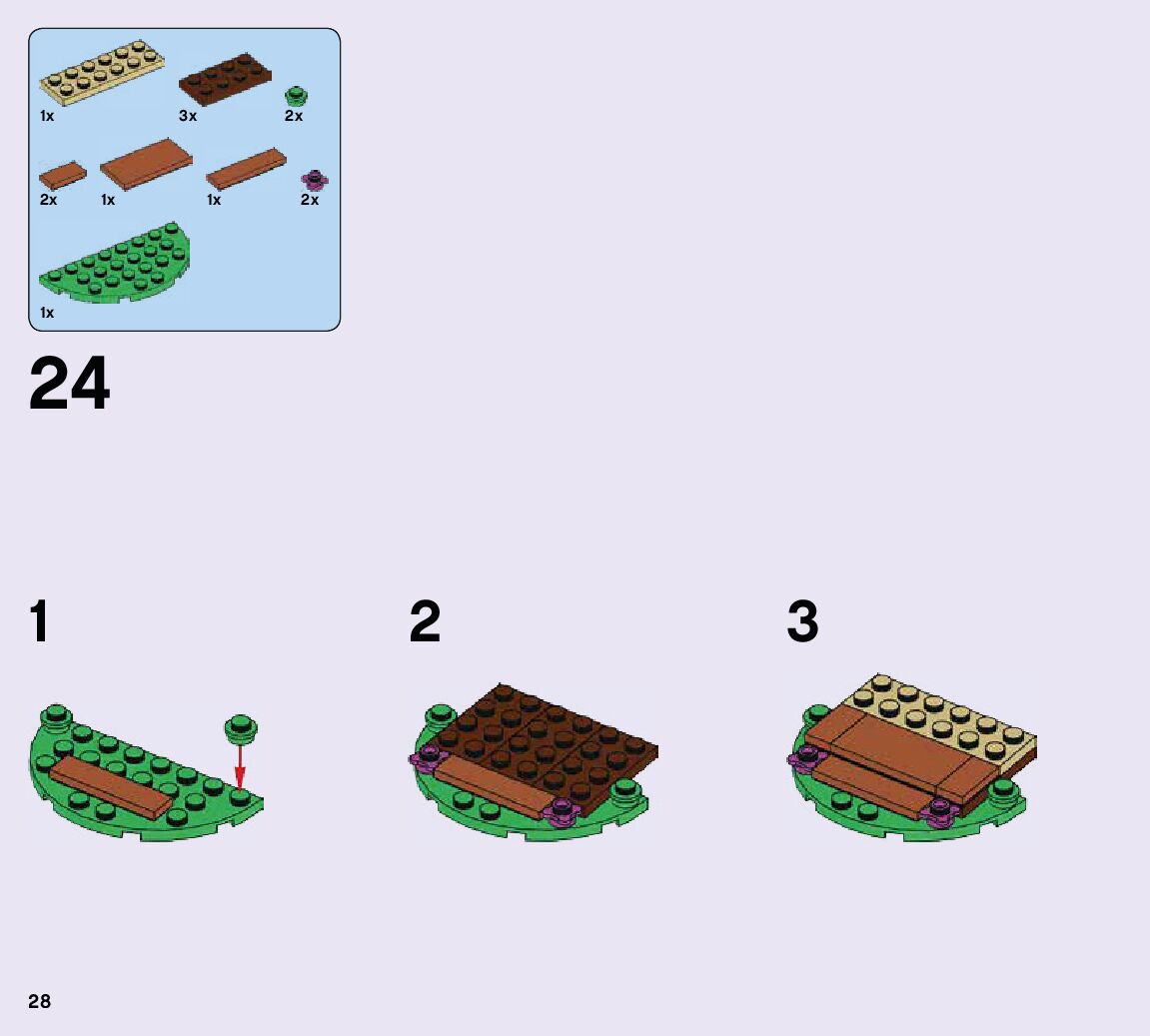 1x 3x 2x

2x 1x 1x 2x

1x

24

1

2

3

28