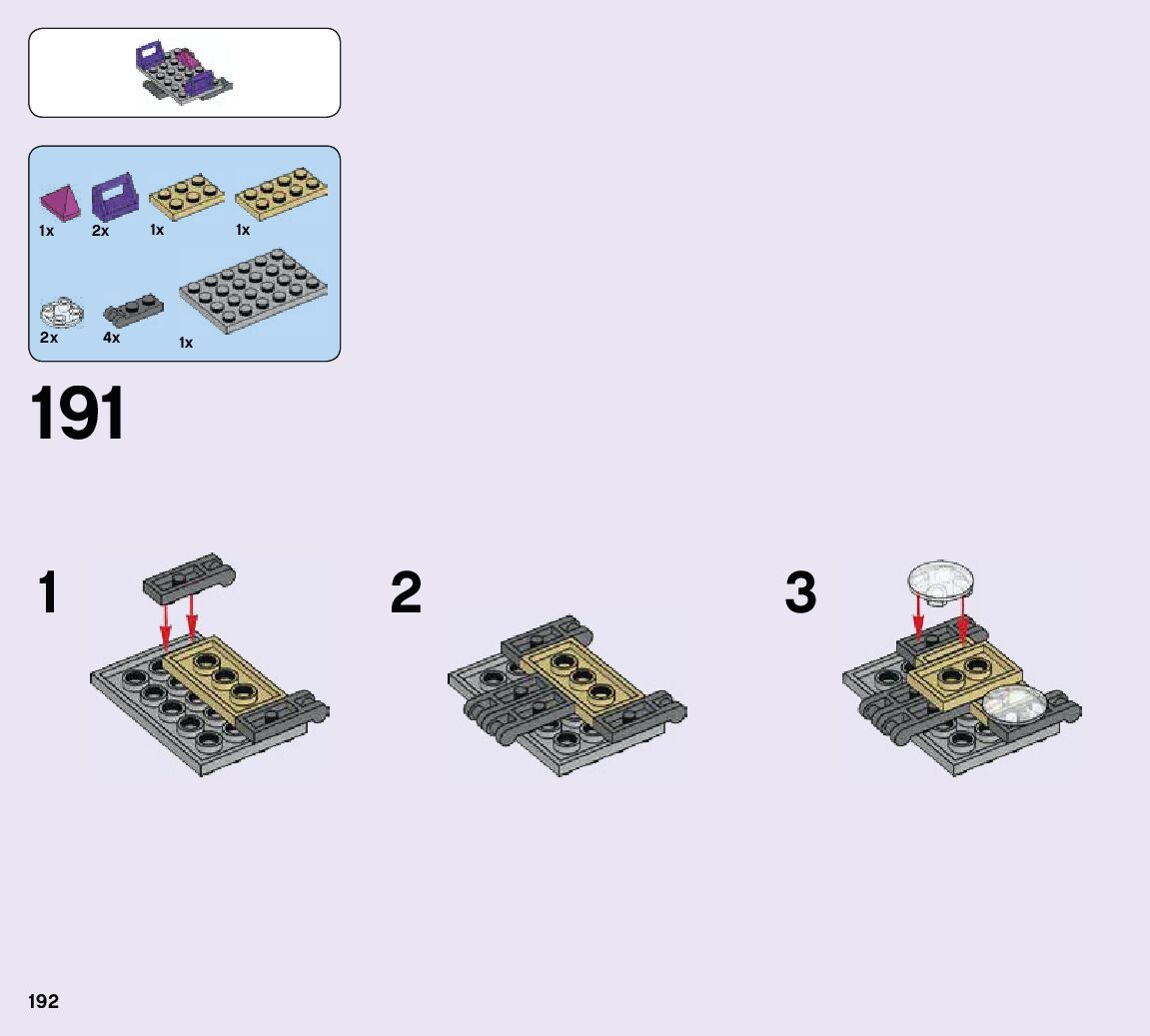 1x 2x 1x 1x

2x 4x 1x

191

1

2

3

192