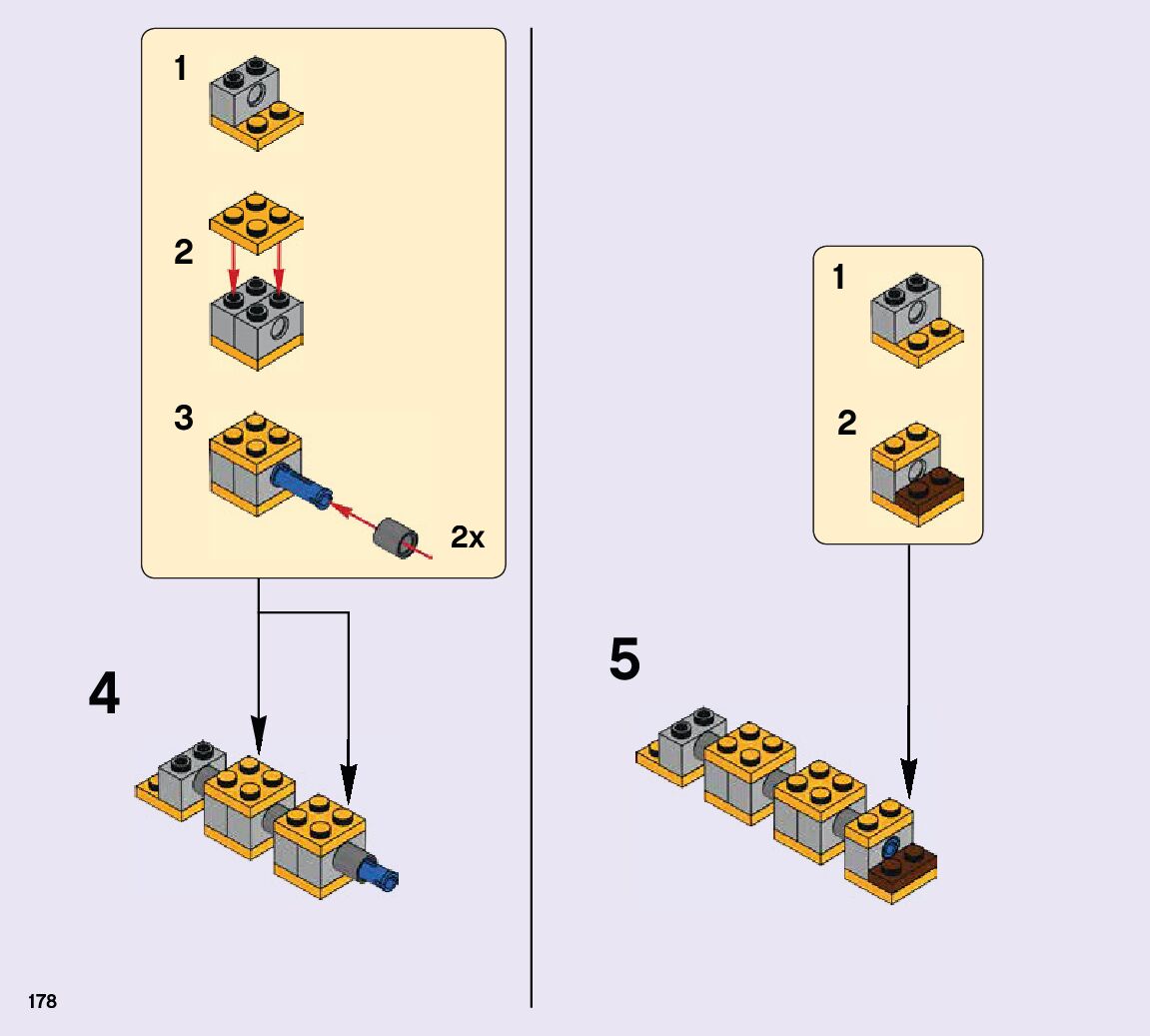 1

2

3

2x

4

1

2

5

178