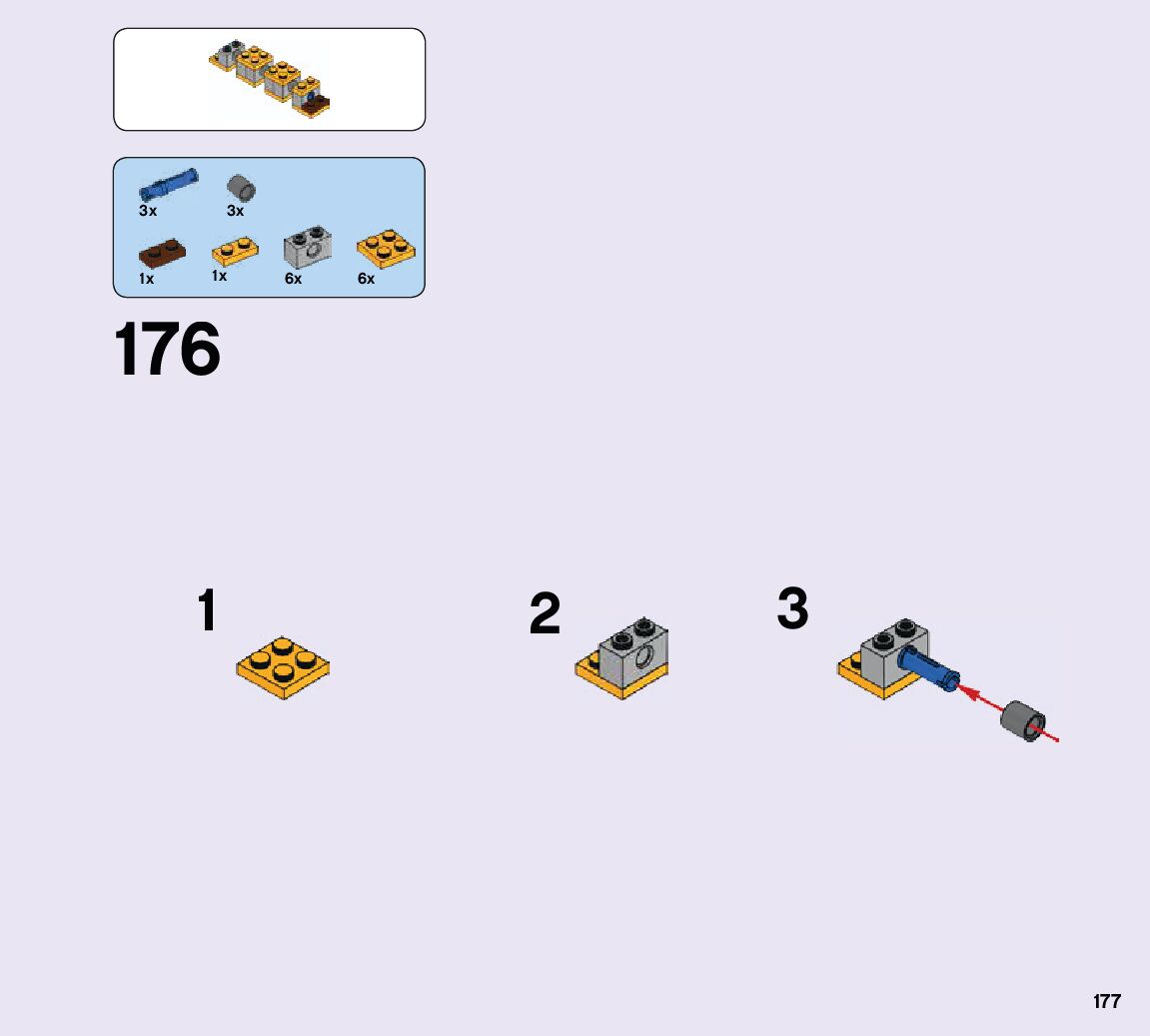 3x
3x
1x
1x
6x
6x

176

1

2

3

177