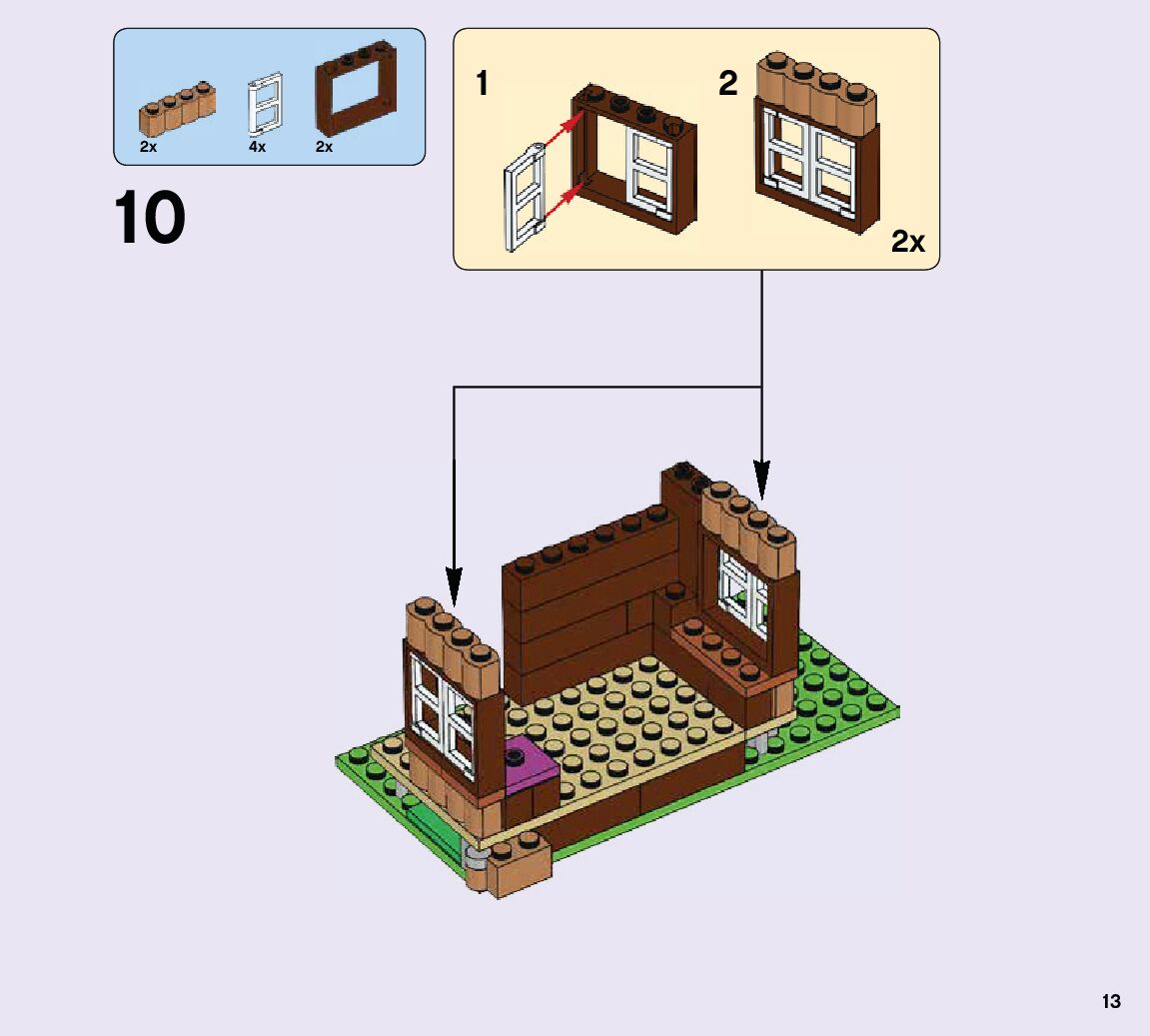 2x 4x 2x

10

1

2

2x

13