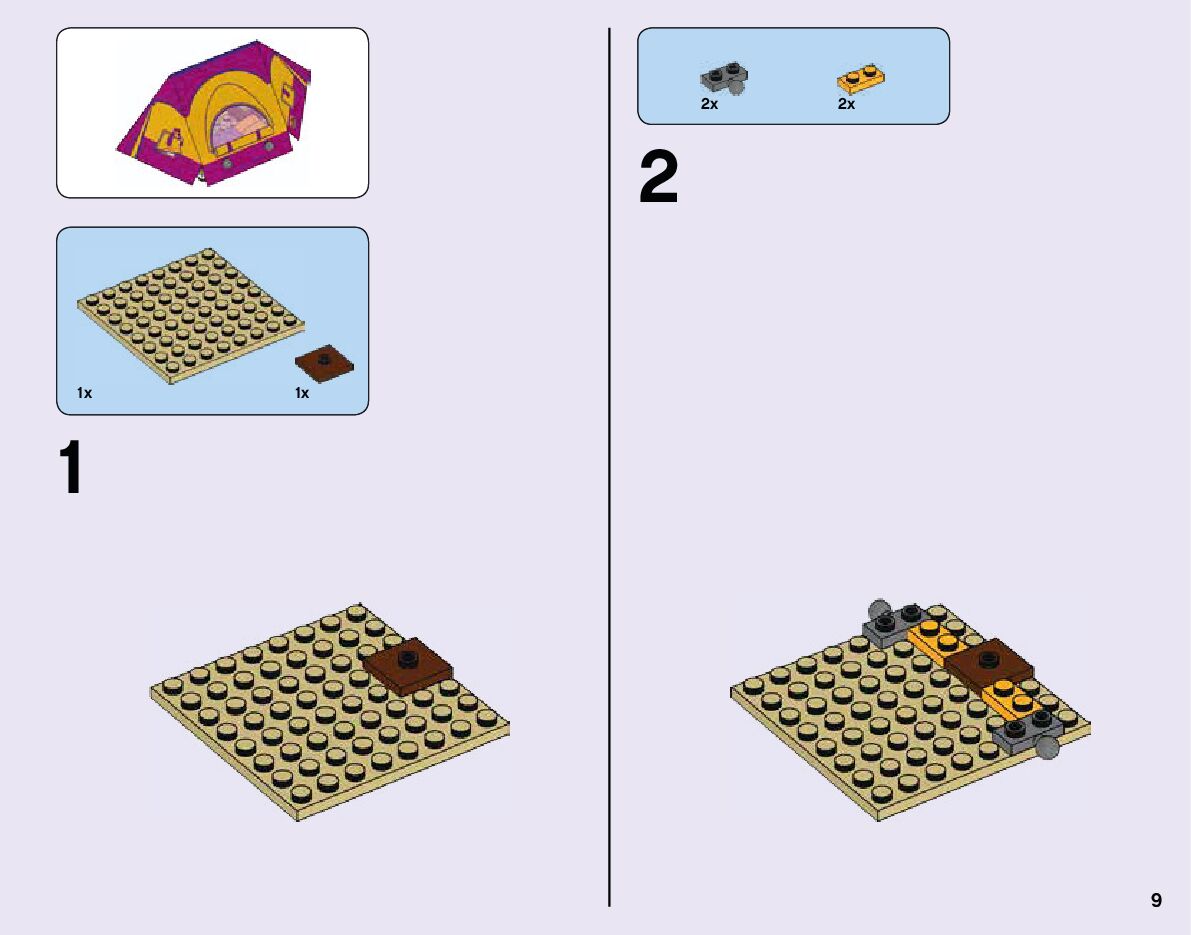 1x

1x

1

2x

2x

2

9