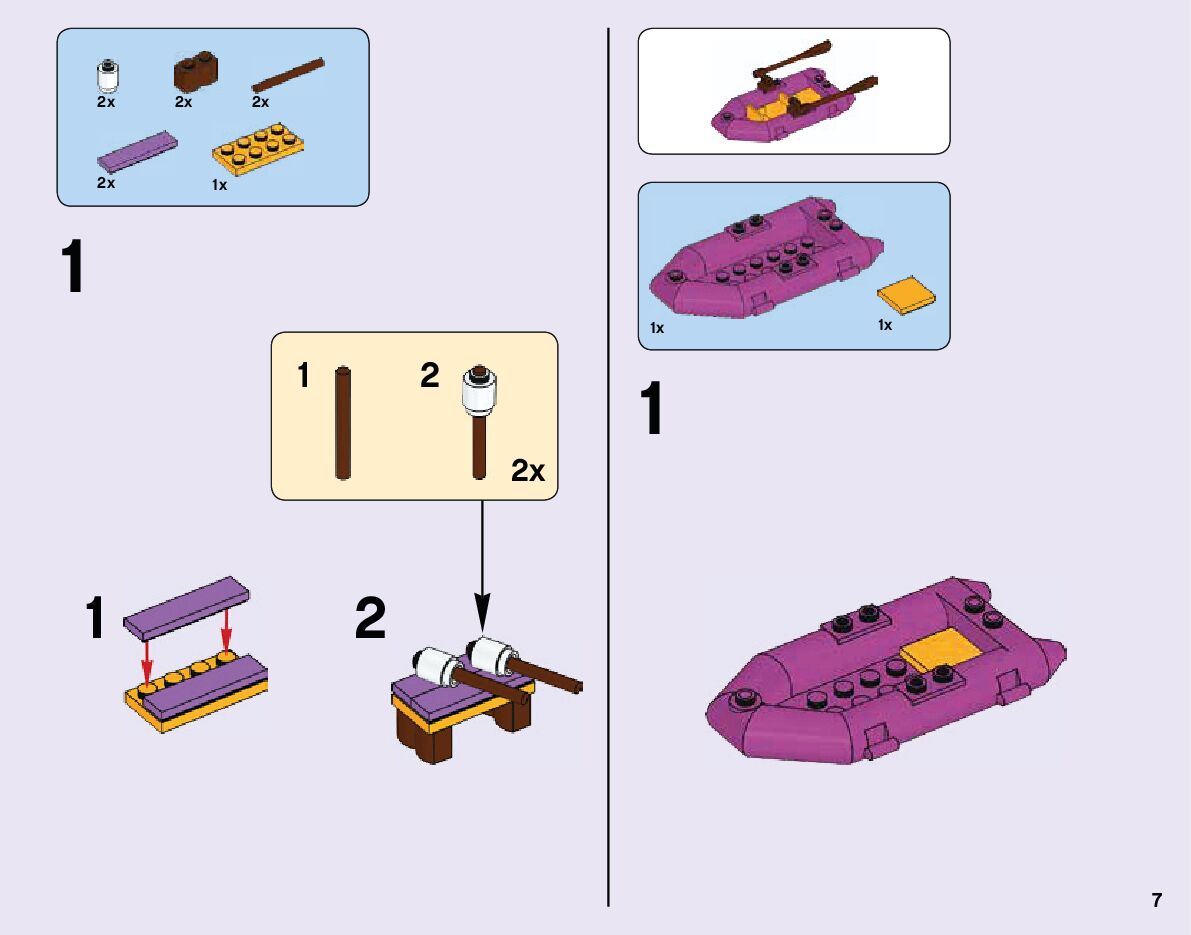 2x 2x 2x

2x 1x

1

1 2

2x

1

2

1x 1x

1

7