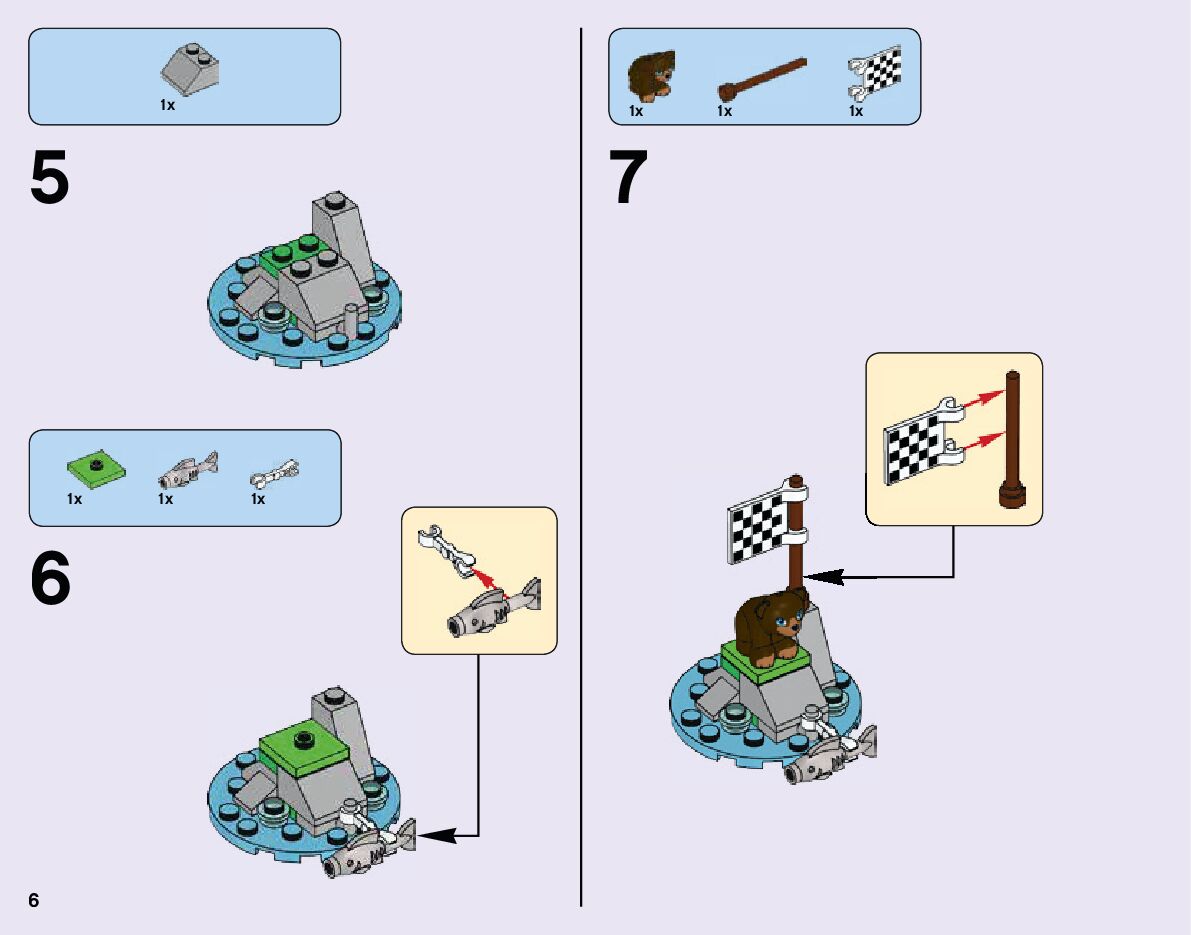 1x

5

1x 1x 1x

6

6

1x 1x 1x

7