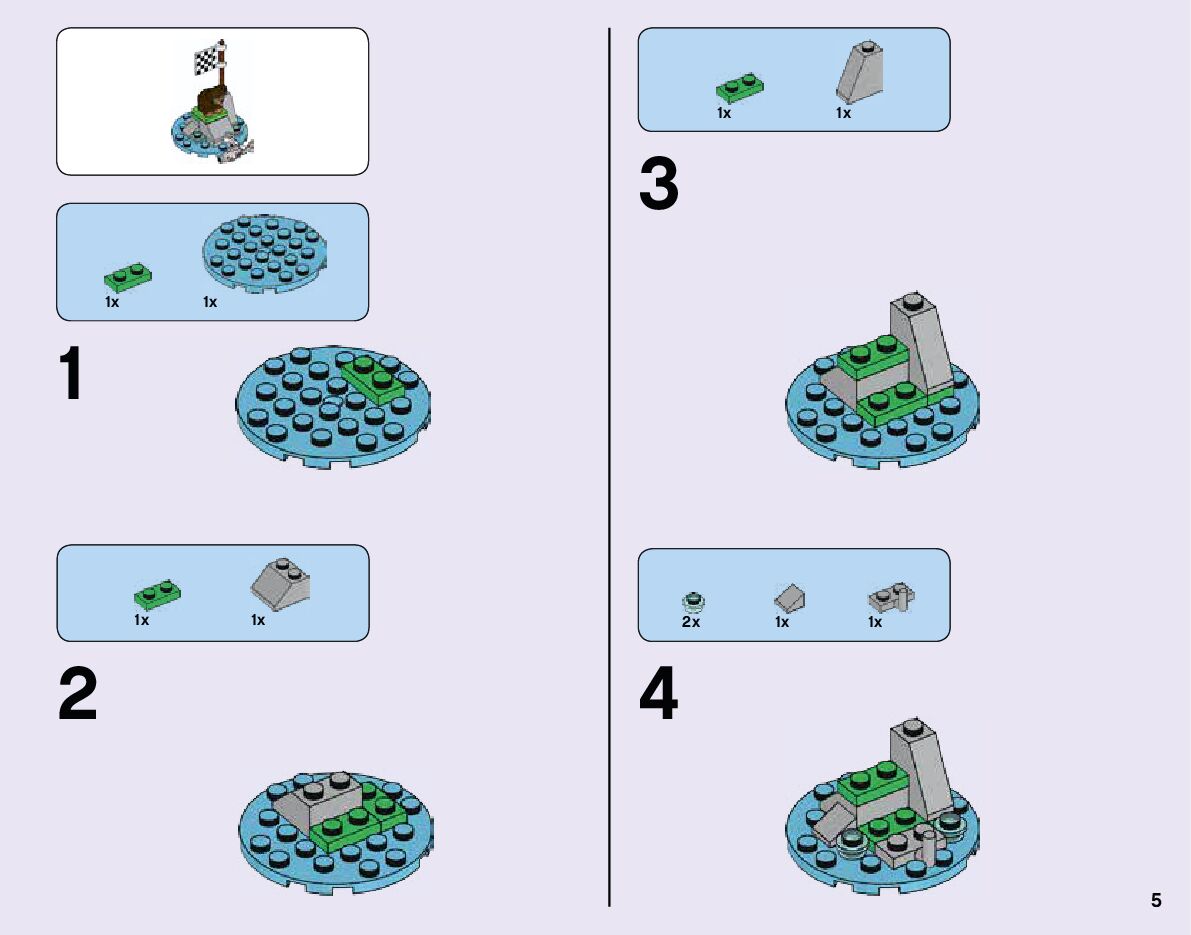 1x 1x

1

1x 1x

2

1x 1x

3

2x 1x 1x

4

5