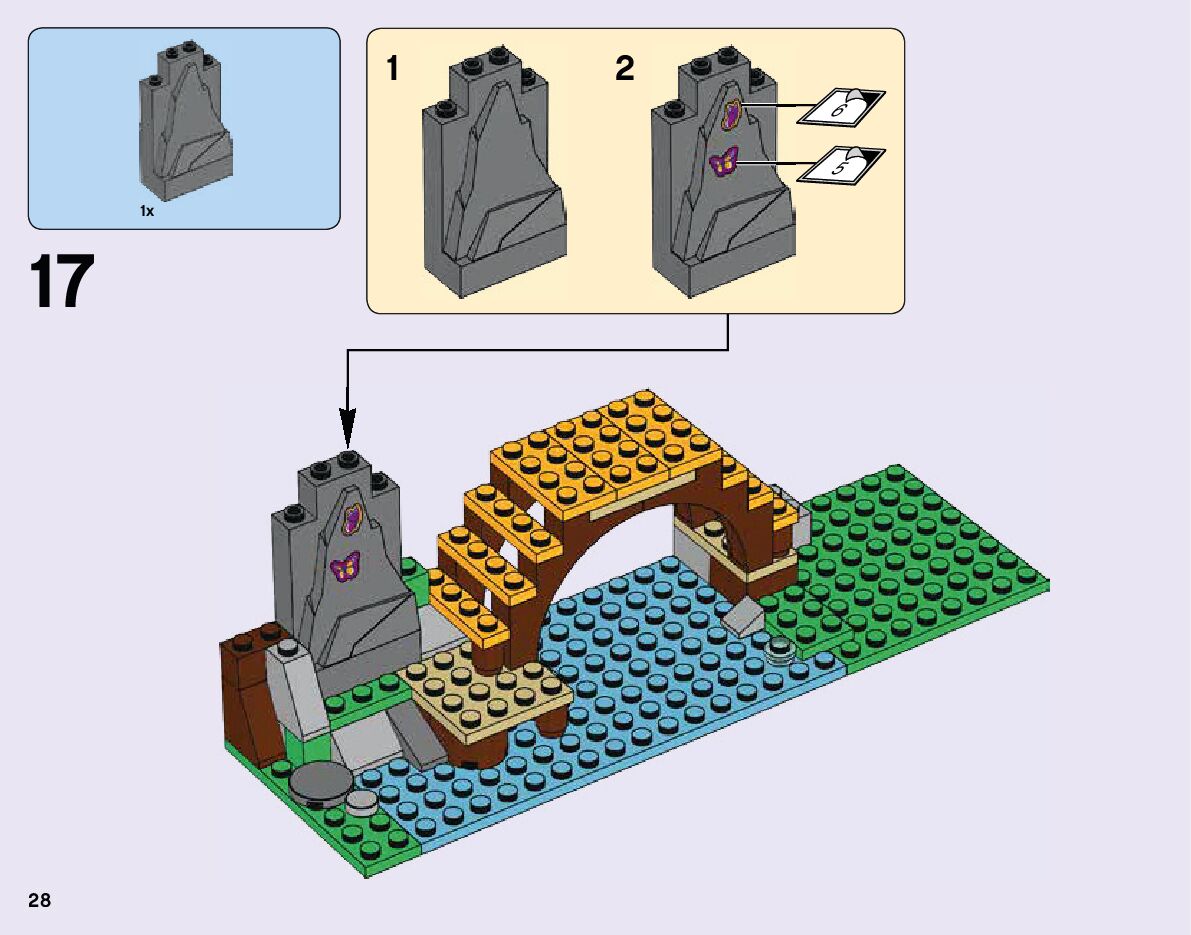 1x

17

1

2

6

5

28