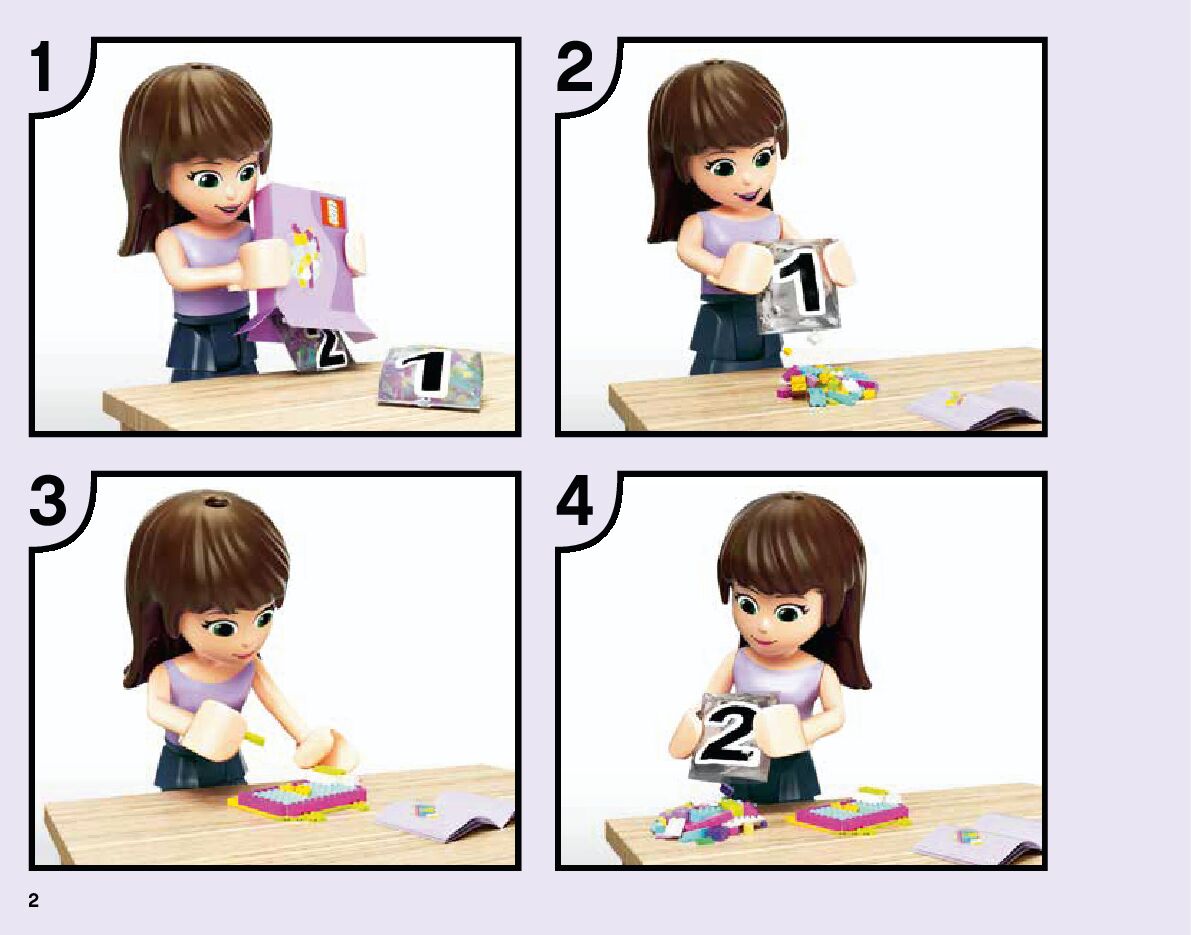 1

2

1

2

1

3

4

2

2