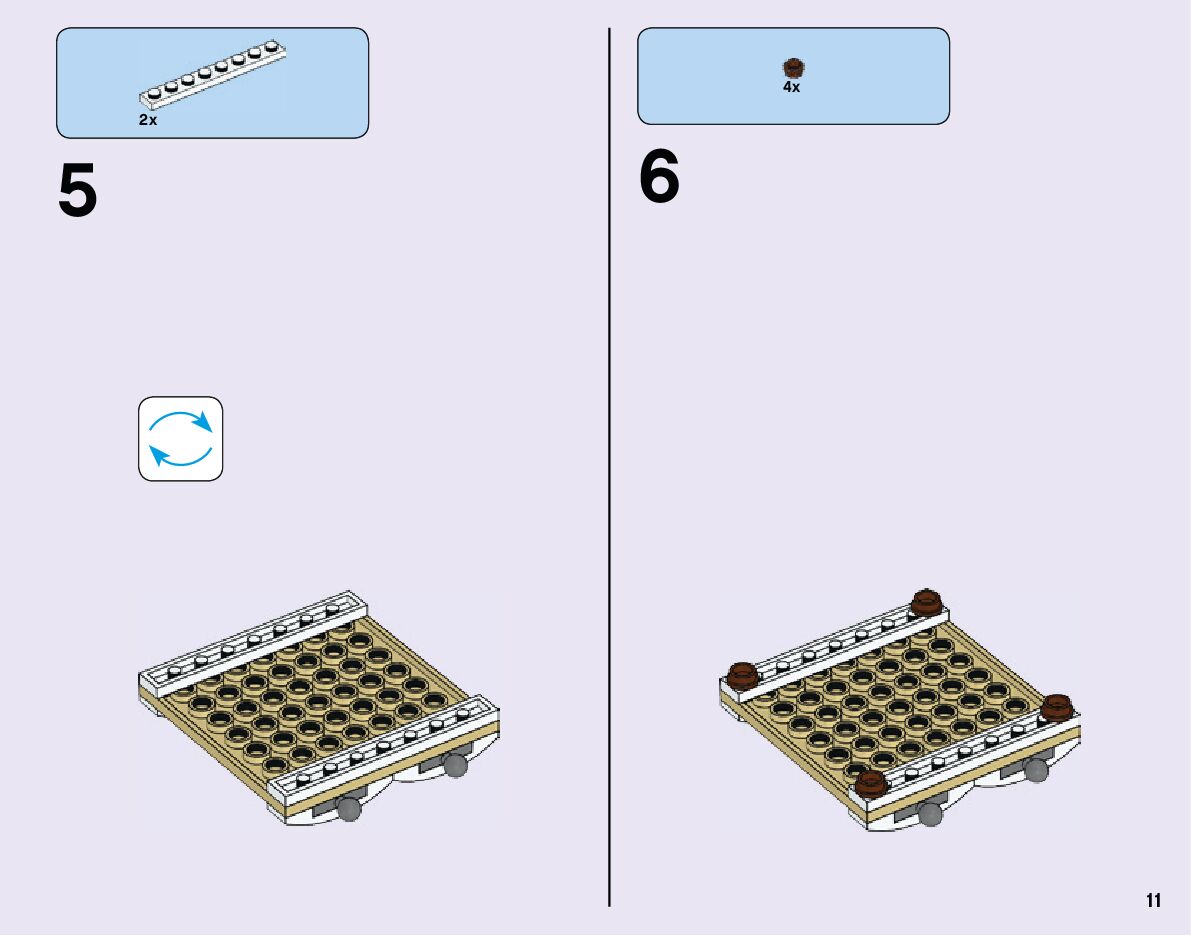 2x

5

4x

6

11