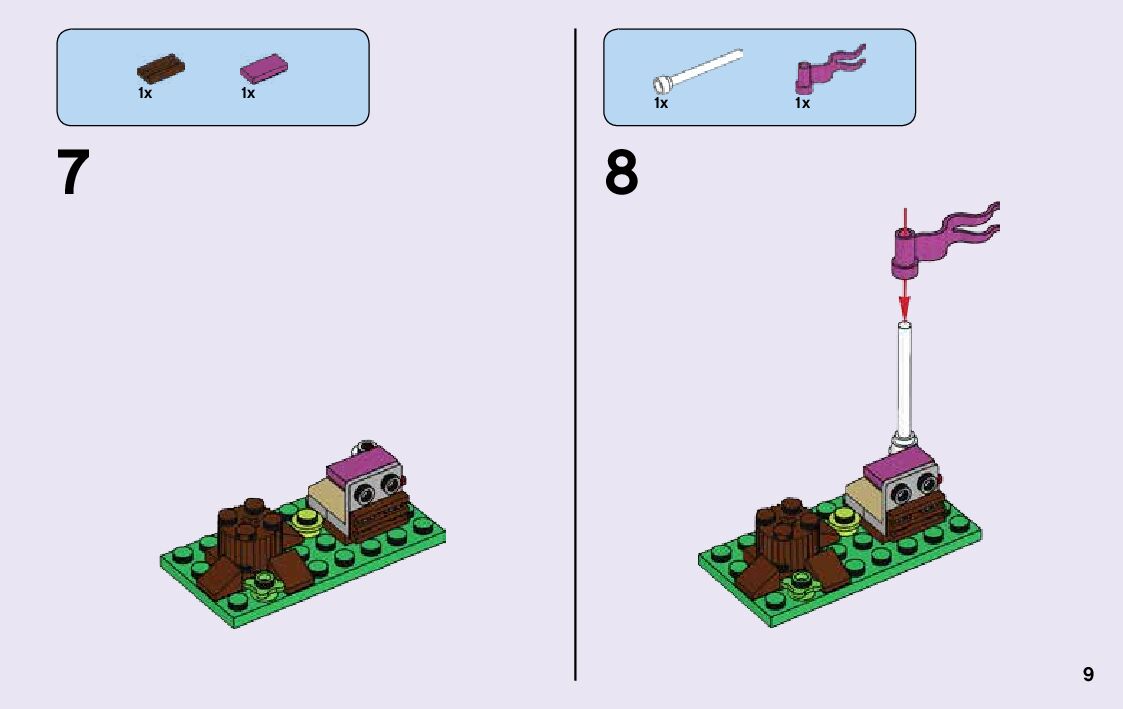 1x 1x

7

1x 1x

8

9