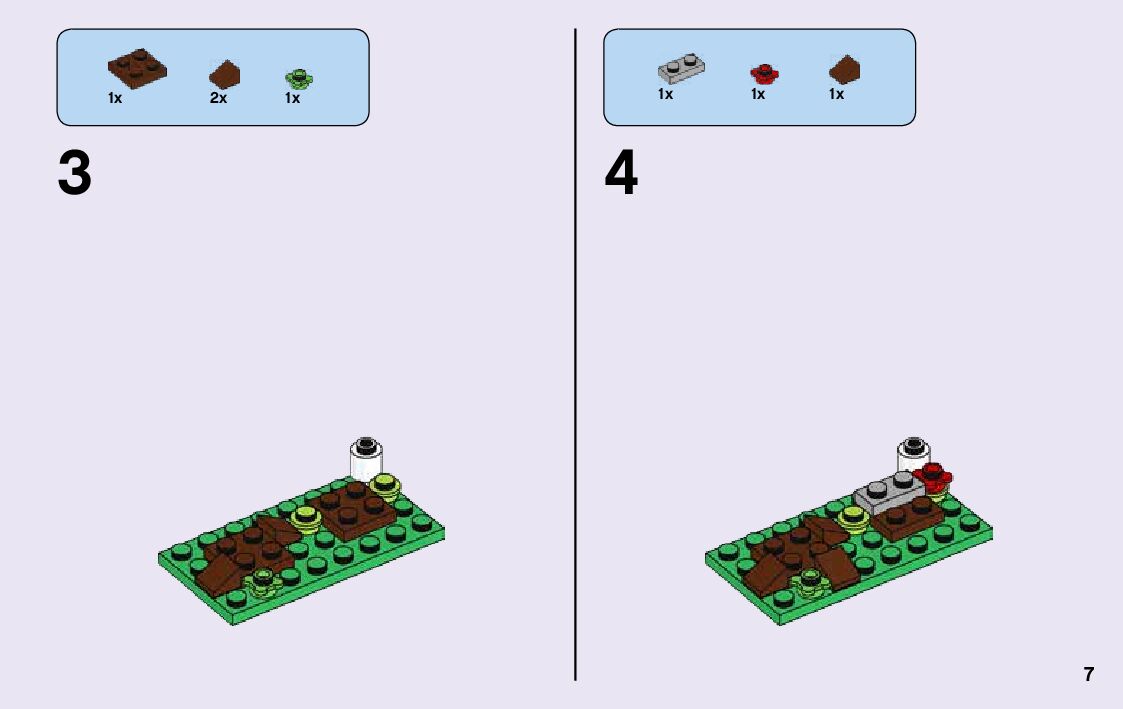 1x 2x 1x

3

1x 1x 1x

4

7