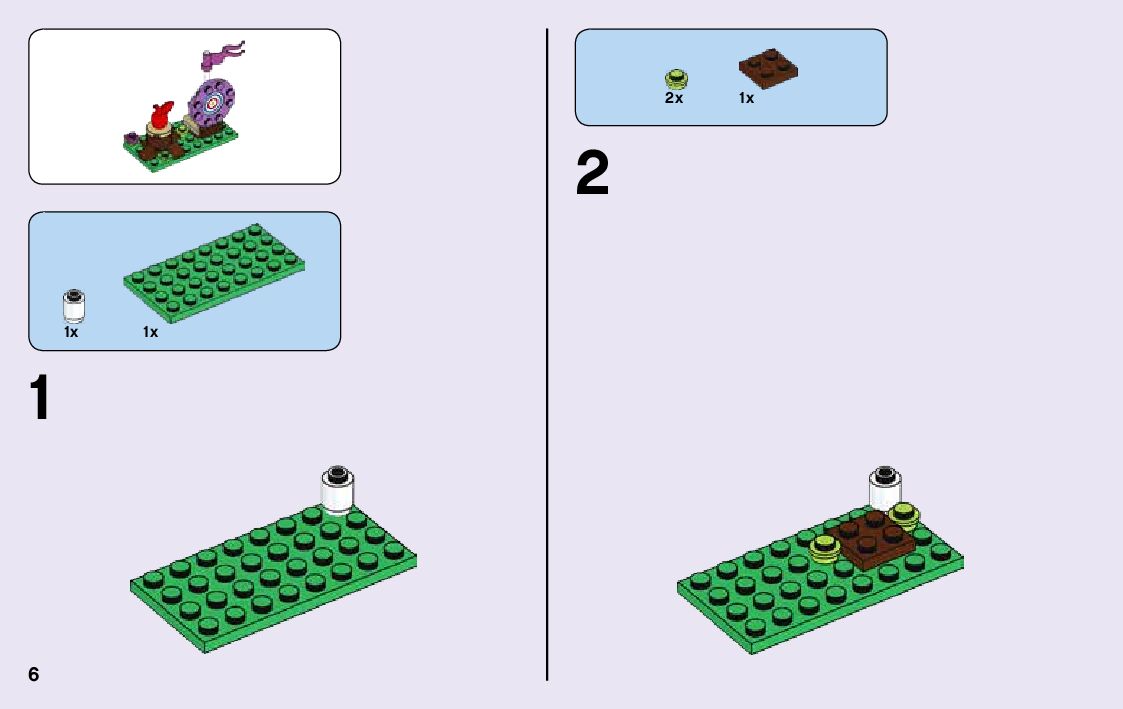 1x 1x

1

6

2x 1x

2