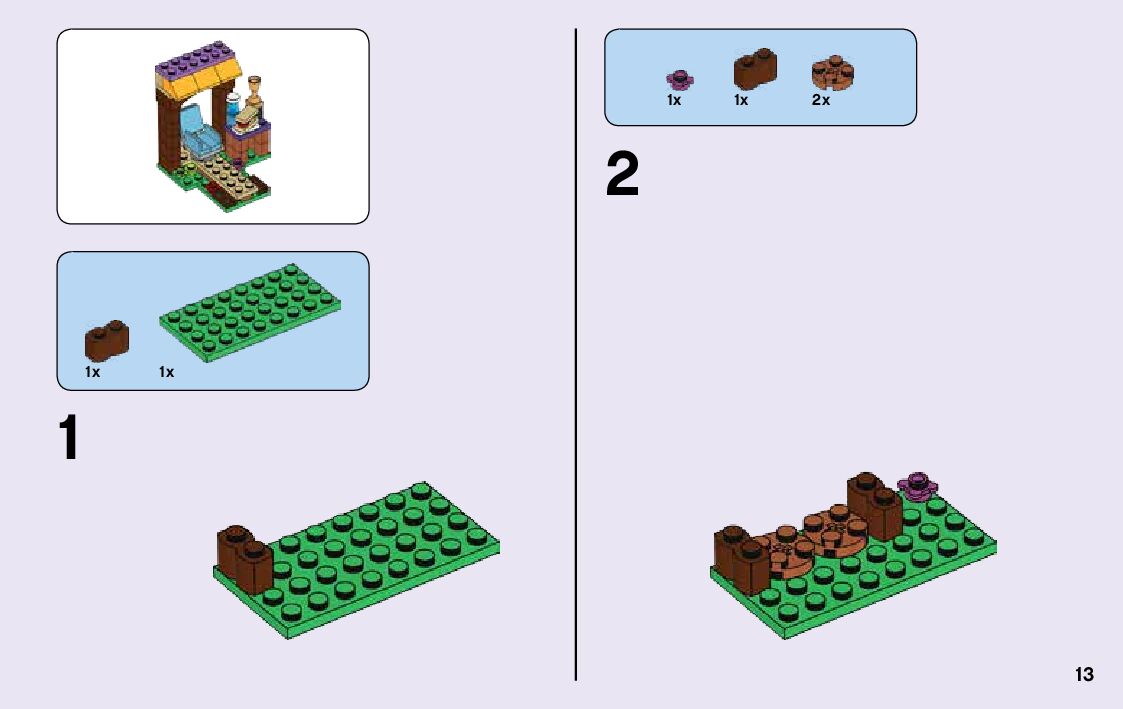 1x 1x

1

1x 1x 2x

2

13