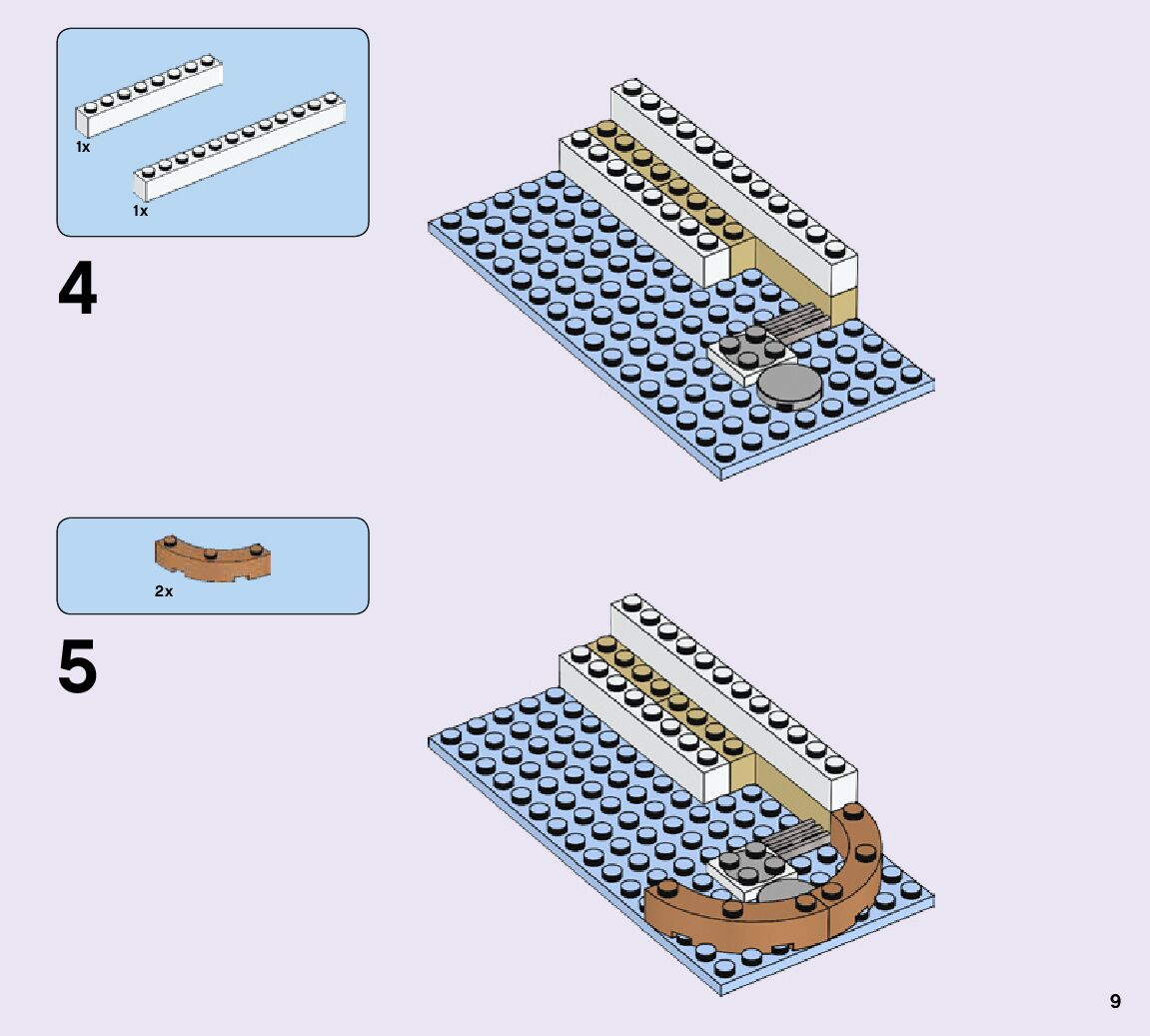 1x

1x

4

2x

5

9