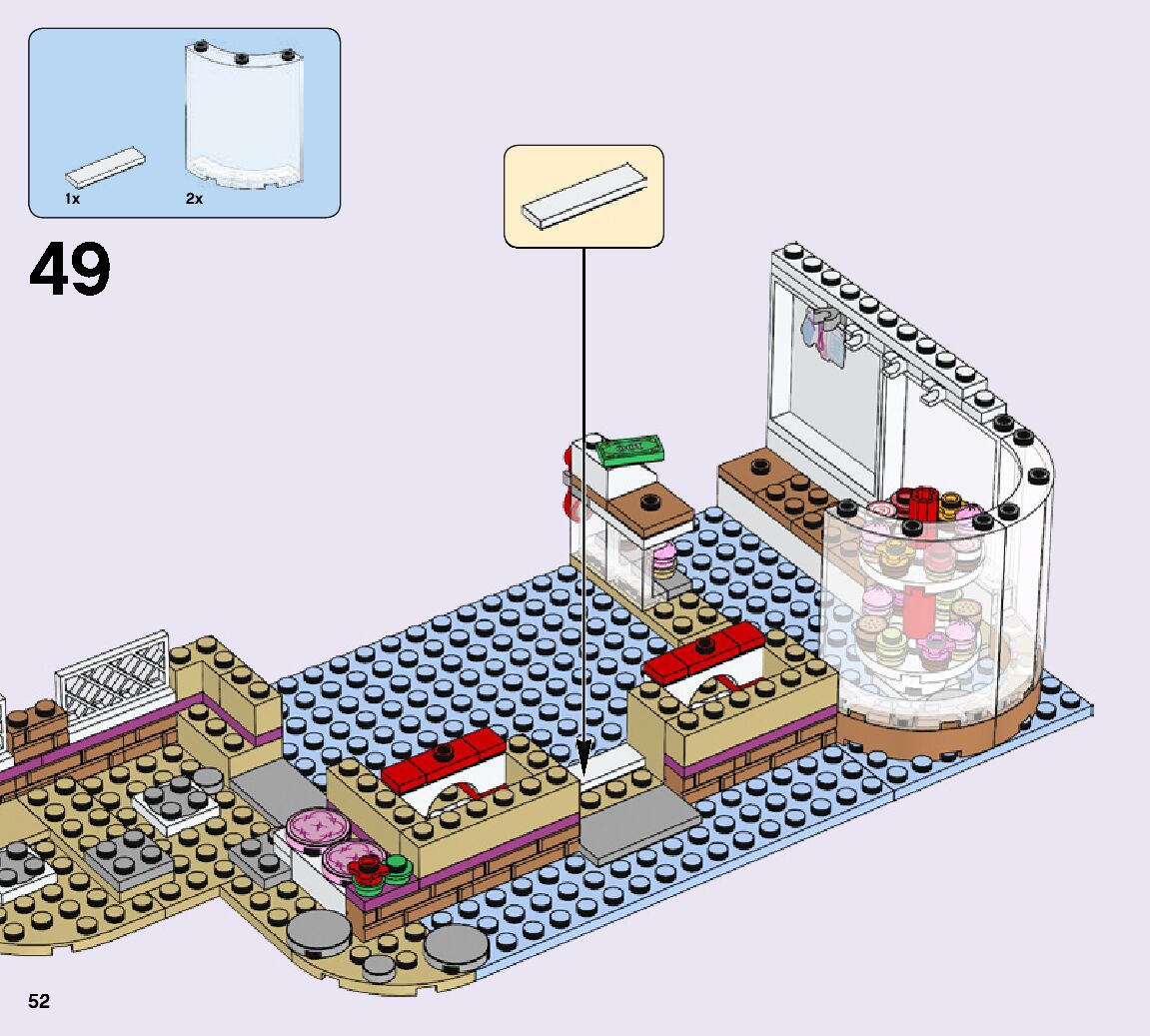 1x
2x

49

52