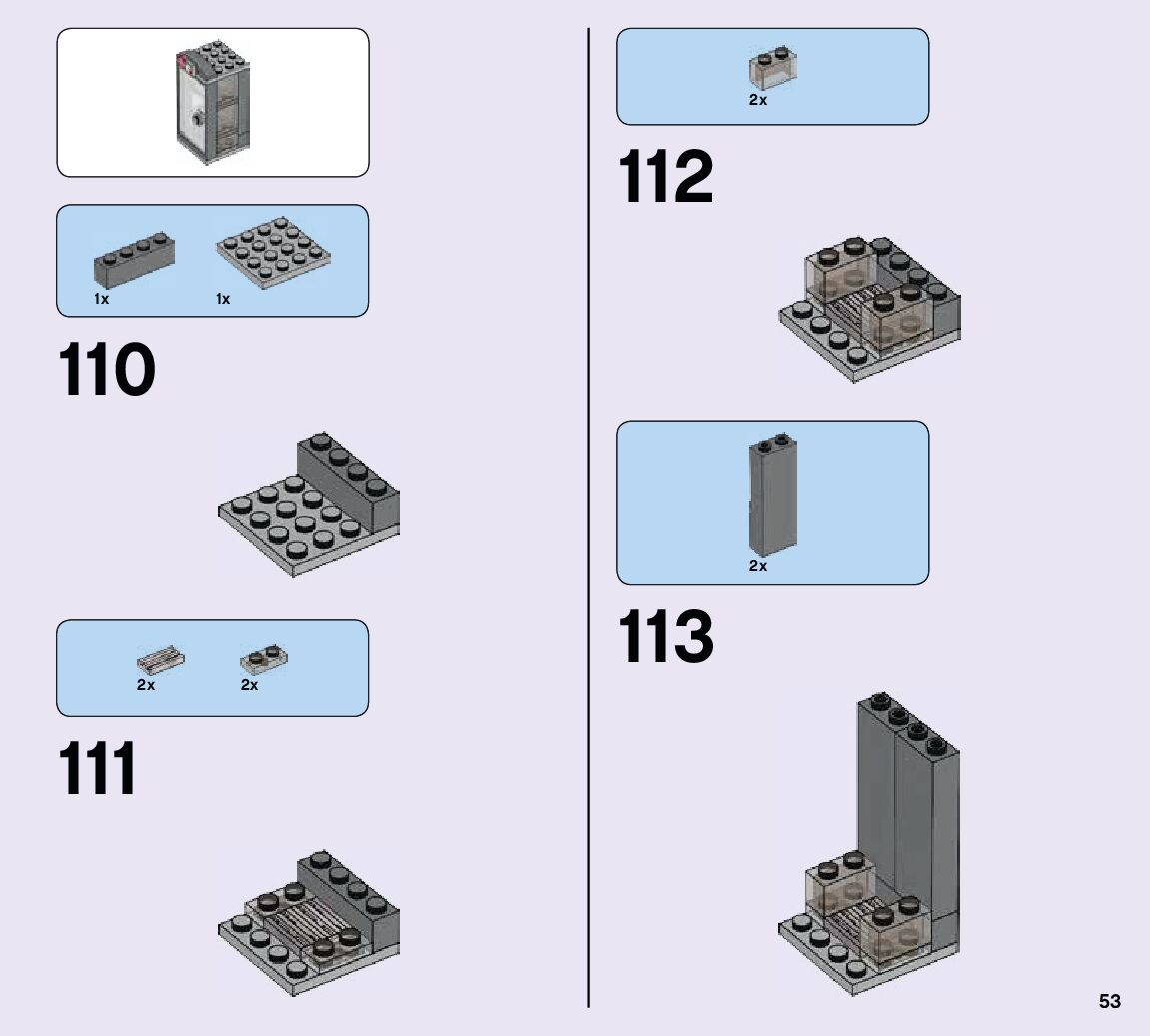 1x 1x

110

2x 2x

111

2x

112

2x

113

53