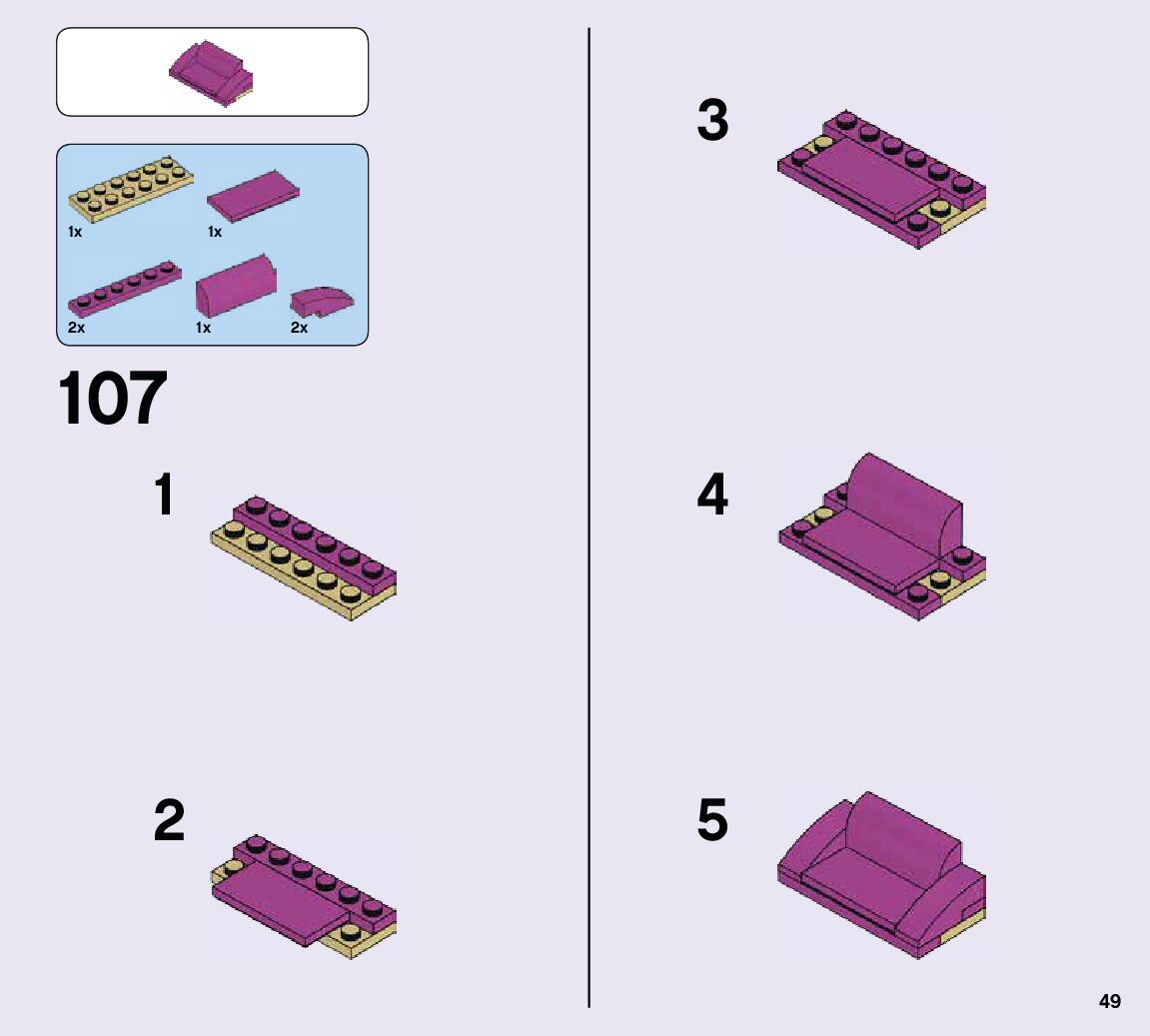 1x
1x
2x
1x
2x

107

1

2

3

4

5

49