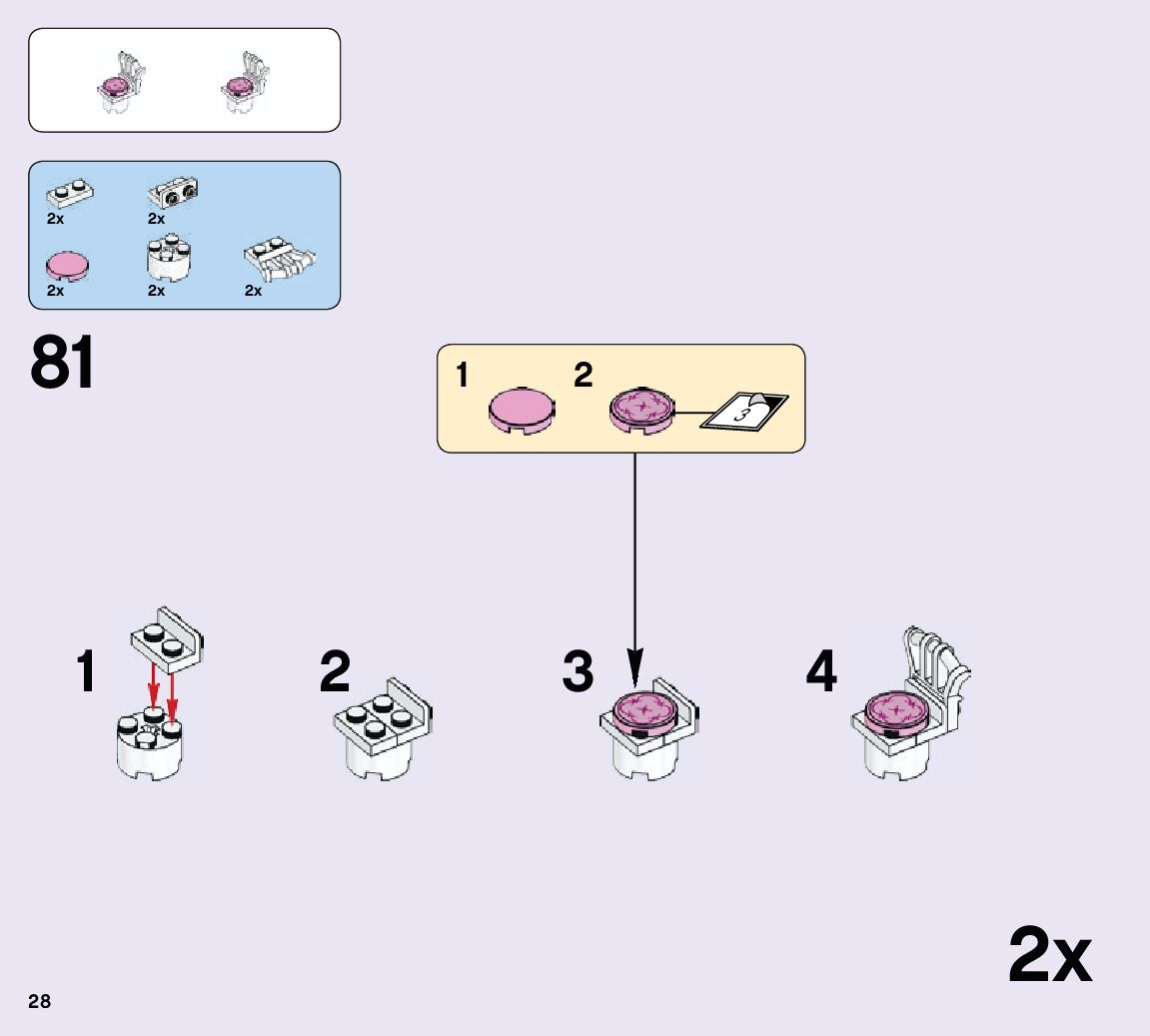 2x
2x
2x
2x
2x

81

1 2
3

1
2
3
4

2x

28