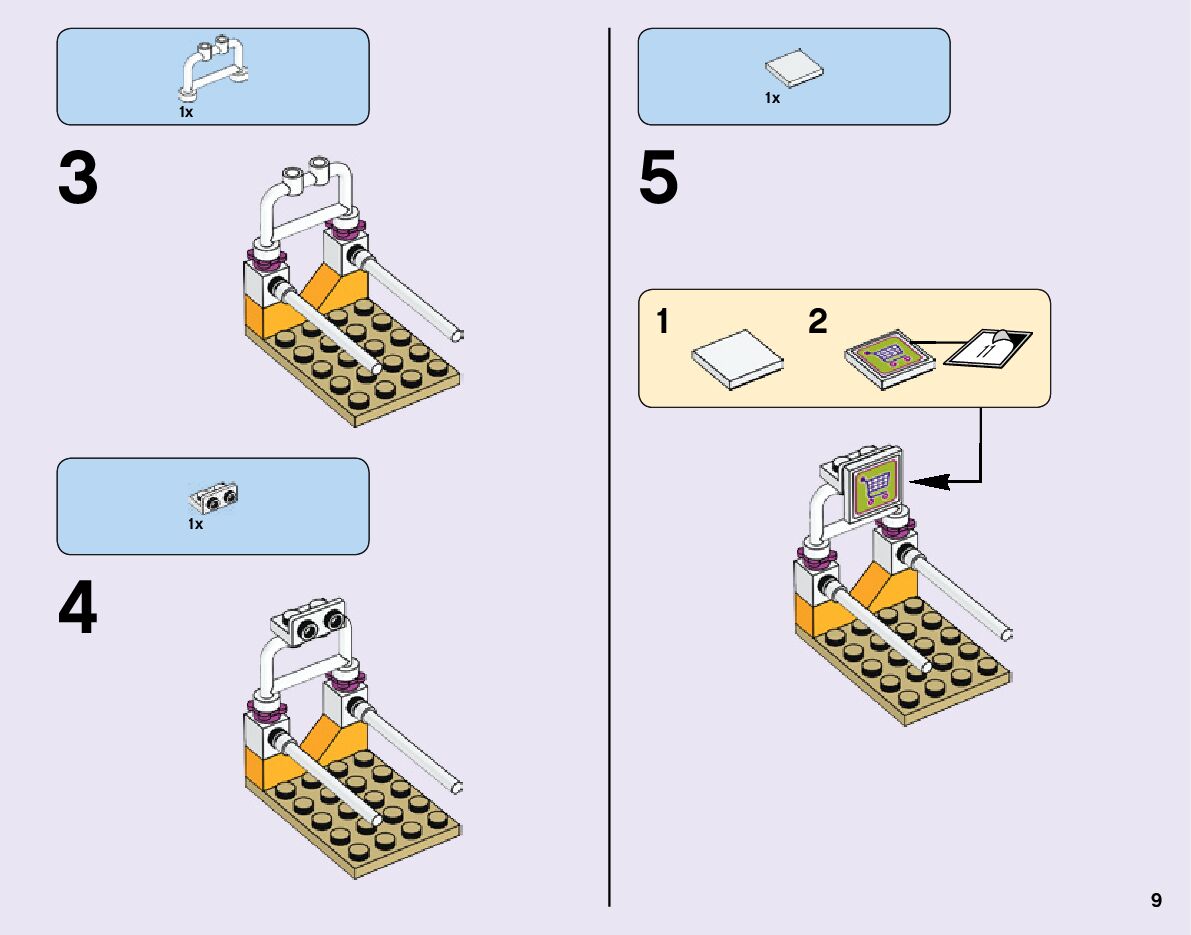 1x

3

1x

4

1x

5

1

2

9