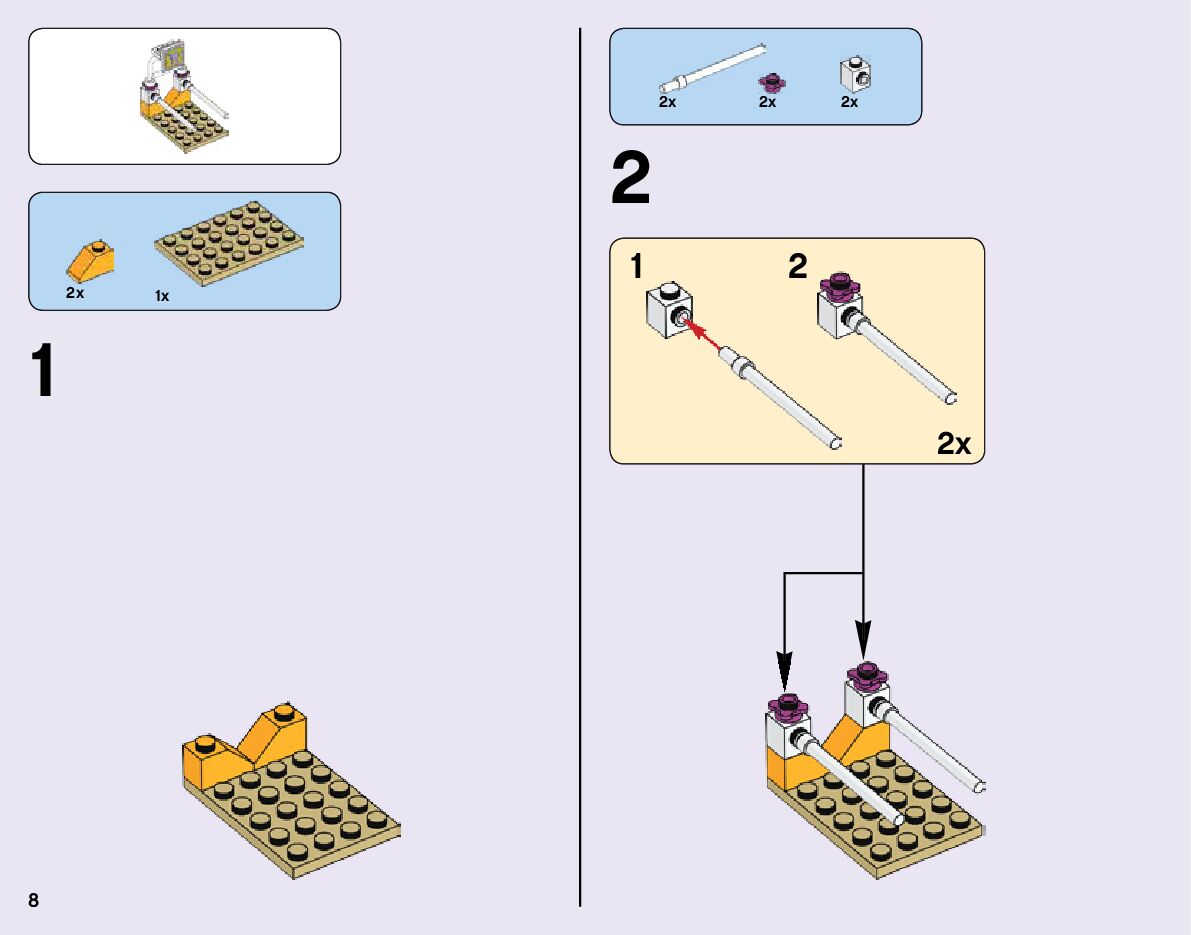 2x

1x

1

8

2x

2x

2x

2

1

2

2x