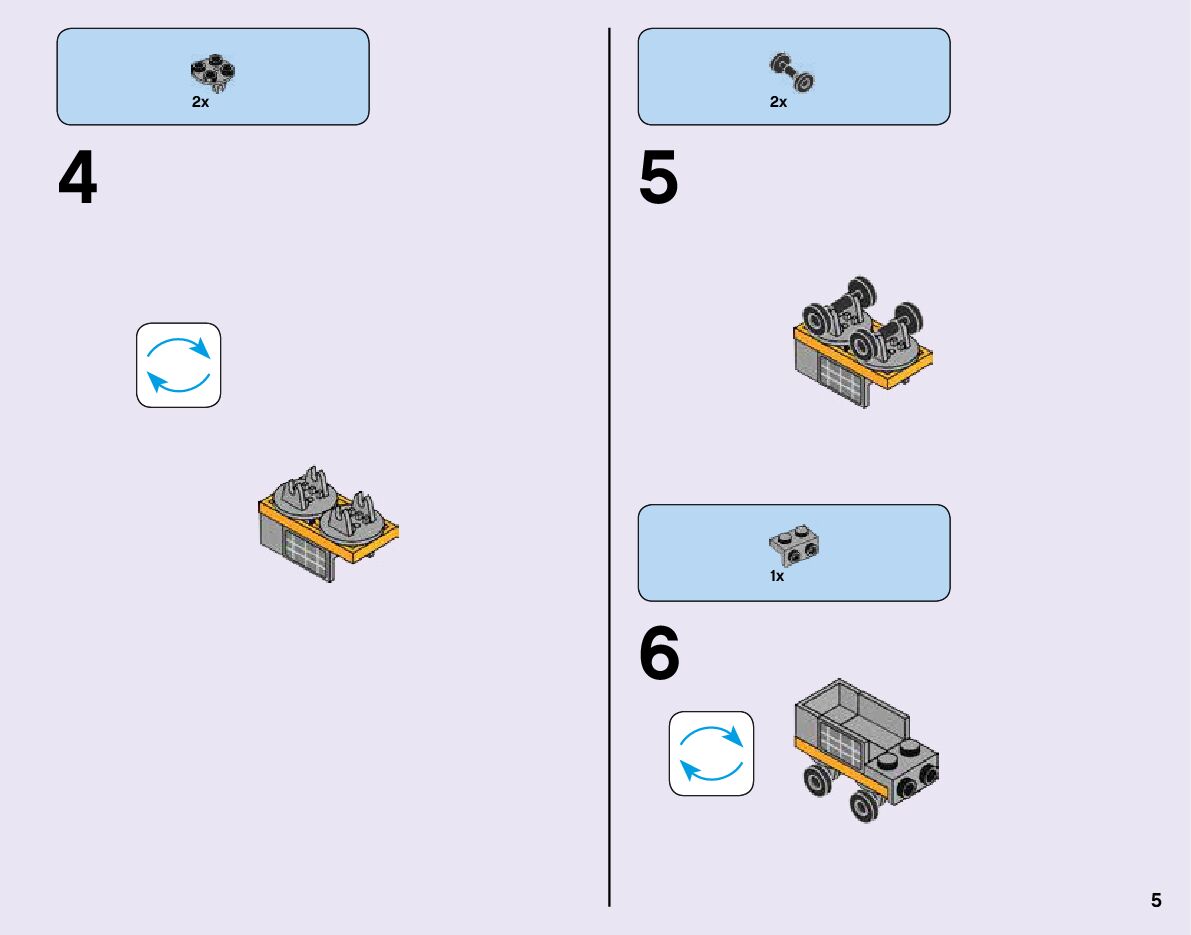 2x

4

2x

5

1x

6

5