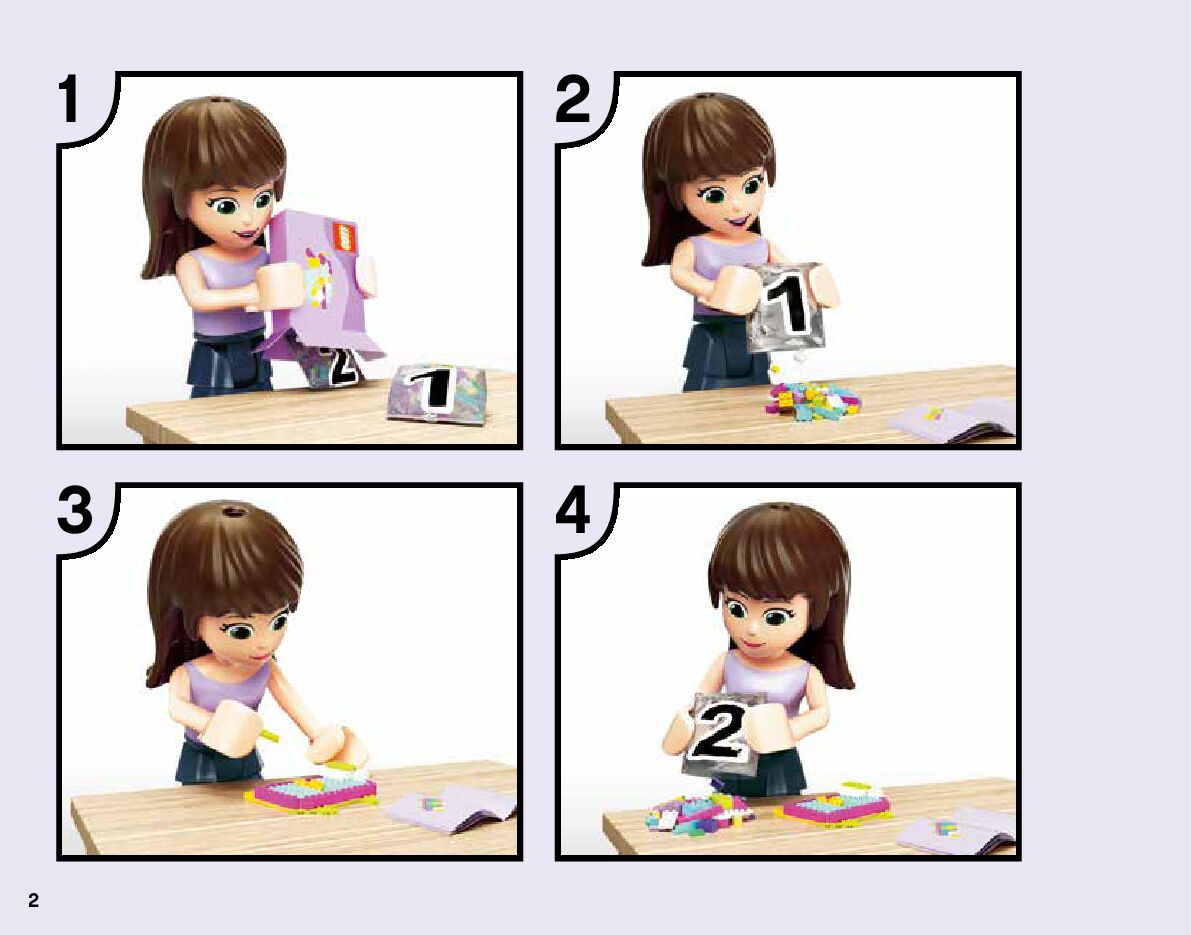 1

2

1

2

1

3

4

2

2