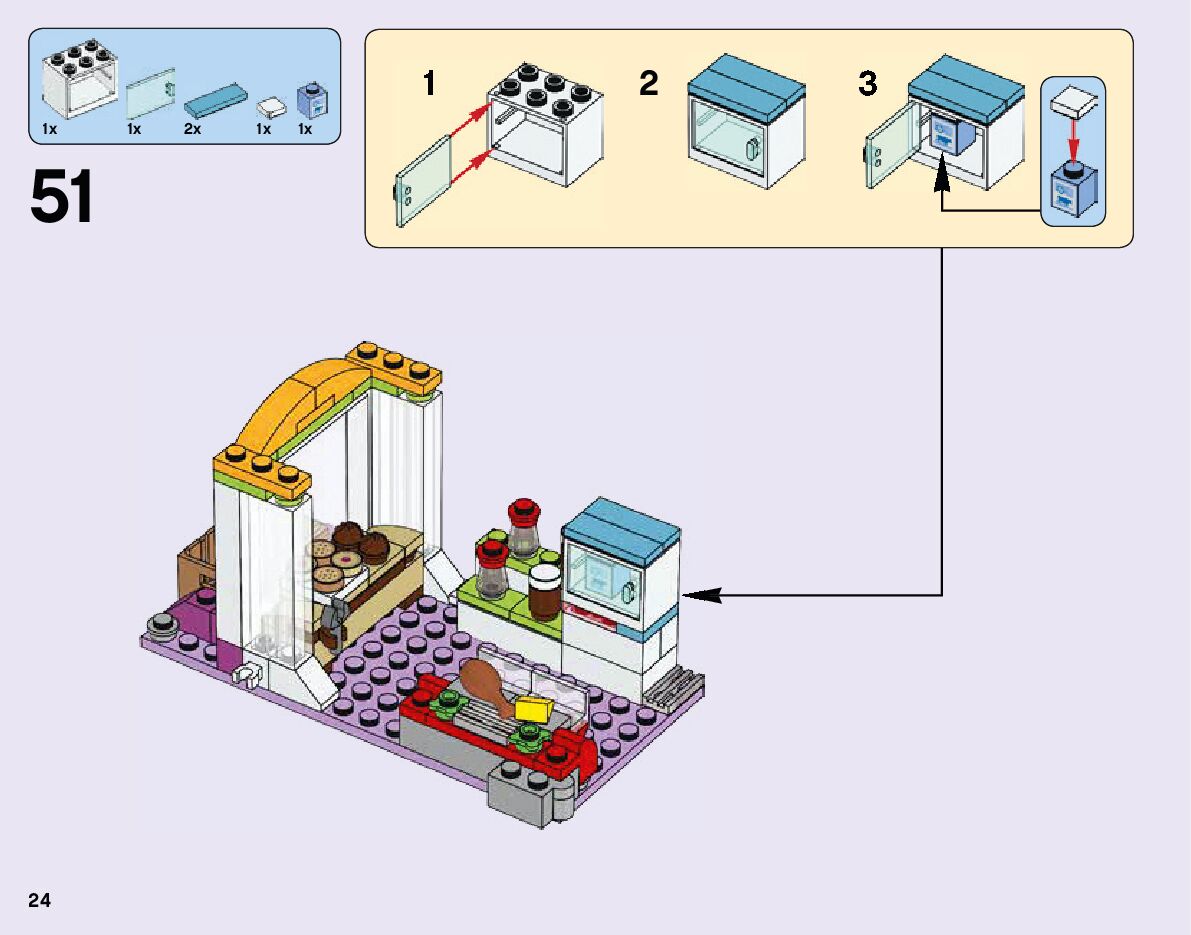 1x 1x 2x 1x 1x

51

1

2

3

24