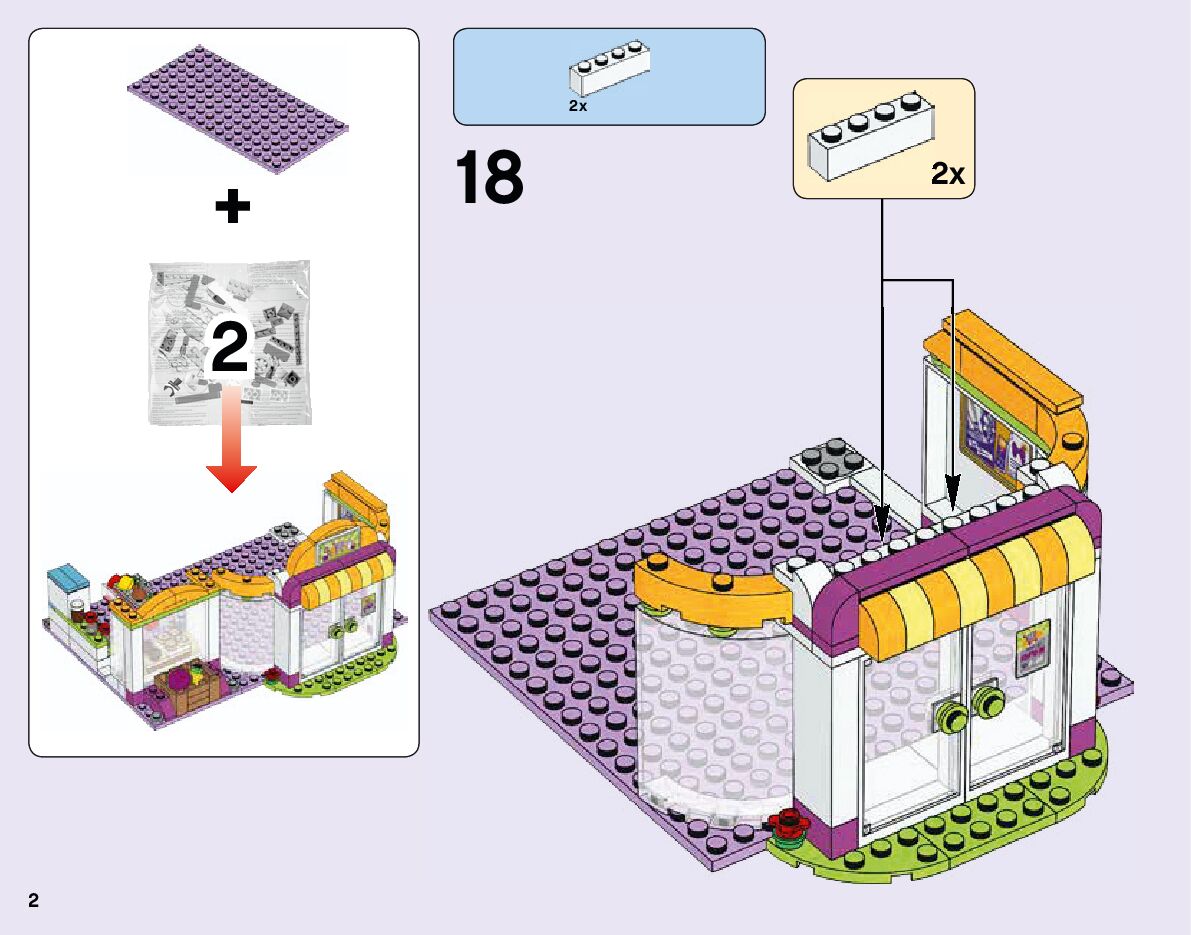 +

2

2x

18

2x

2