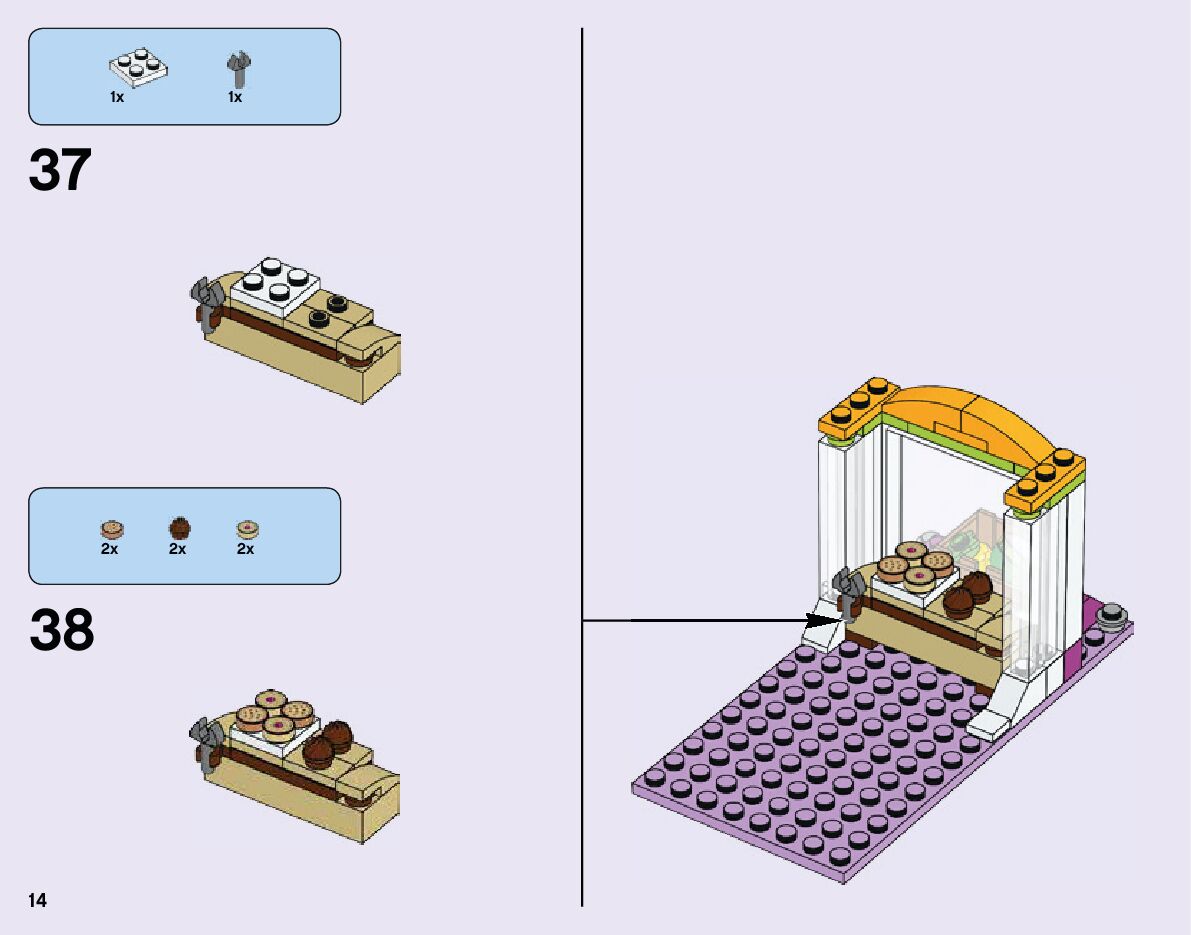 1x 1x

37

2x 2x 2x

38

14