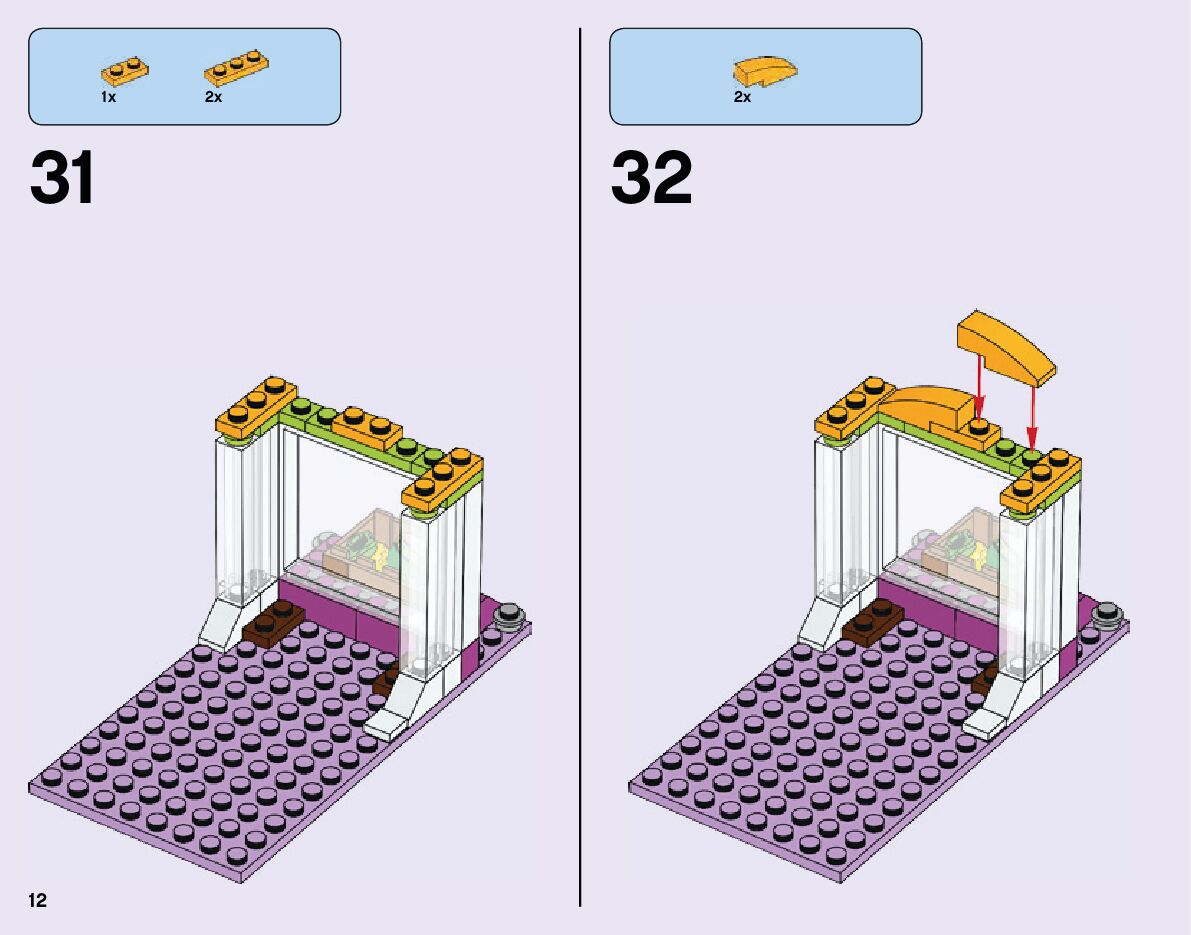 1x
2x

31

2x

32

12