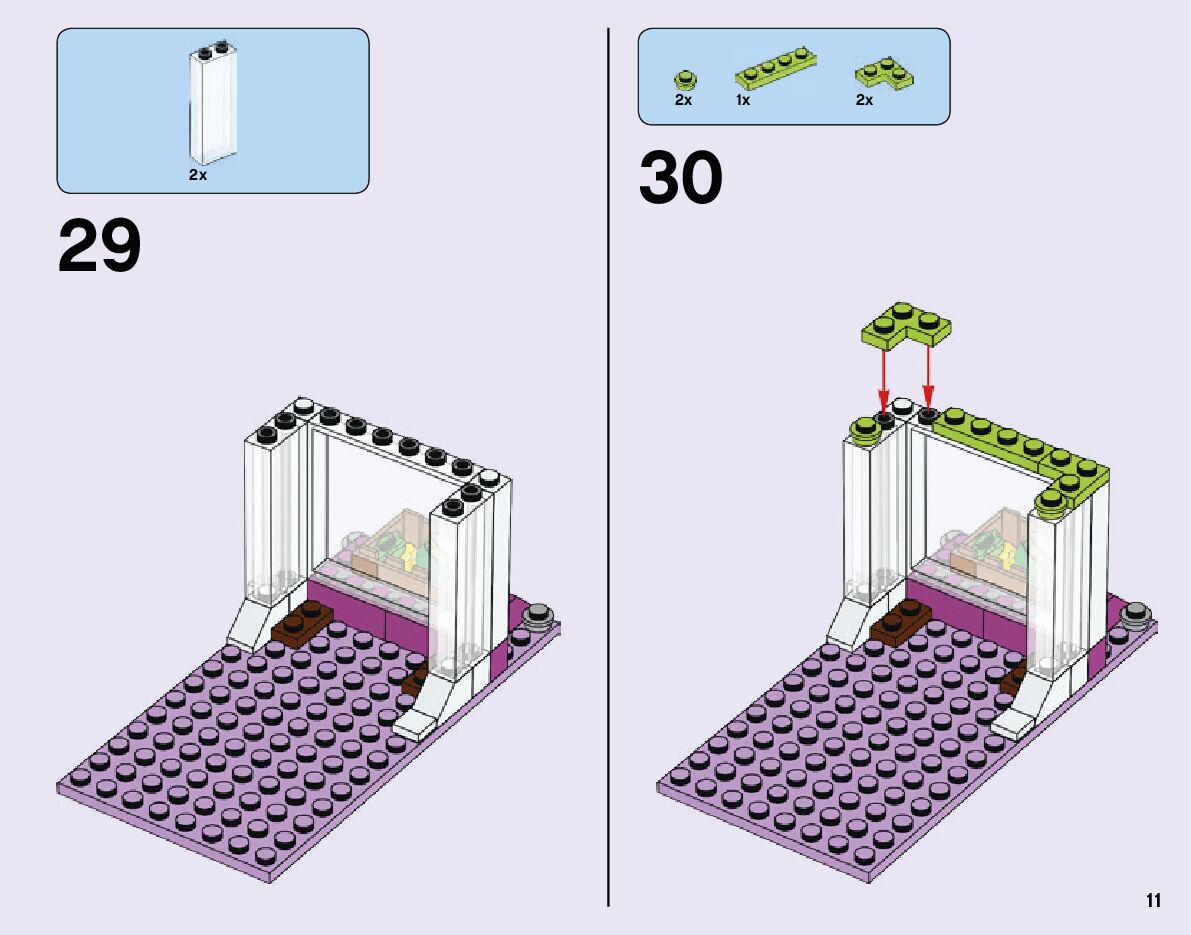 2x

29

2x 1x 2x

30

11