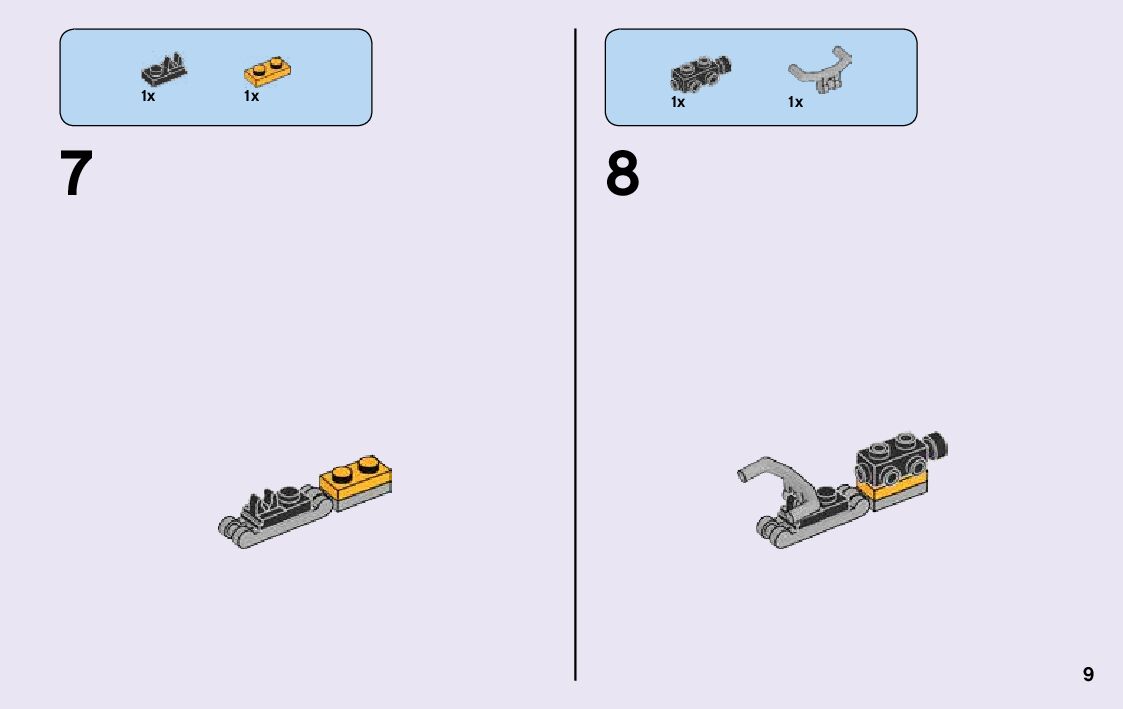 1x 1x

7

1x 1x

8

9