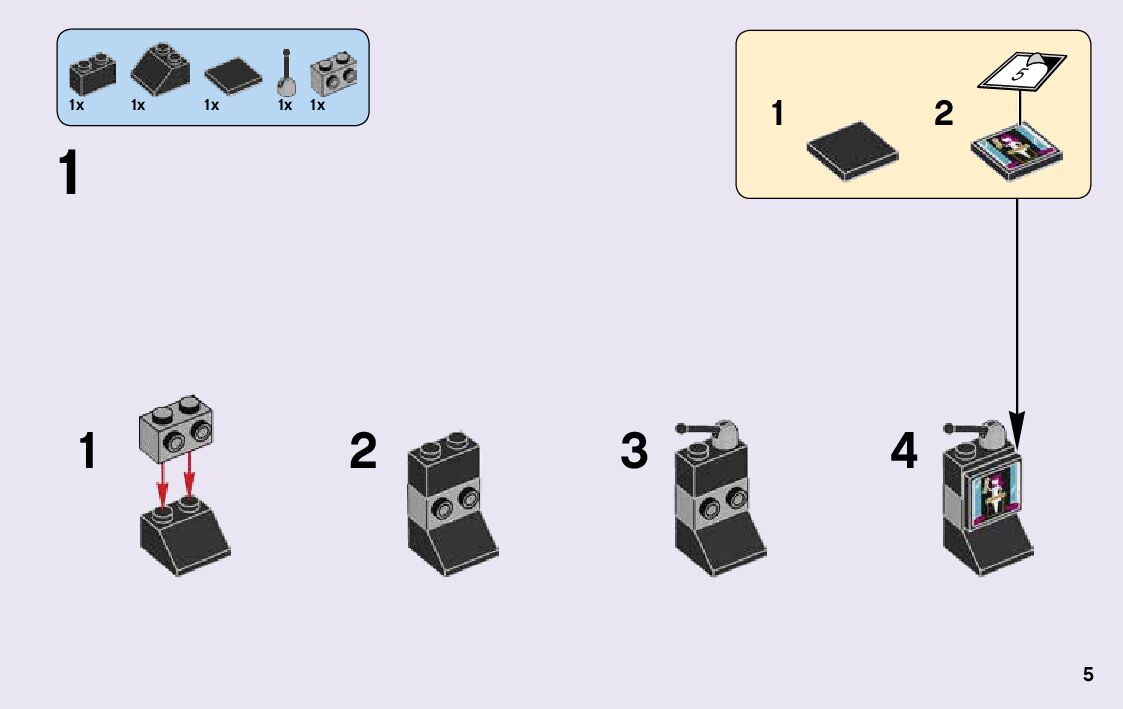 1x 1x 1x 1x 1x

1

1 2

5

1

2

3

4

5