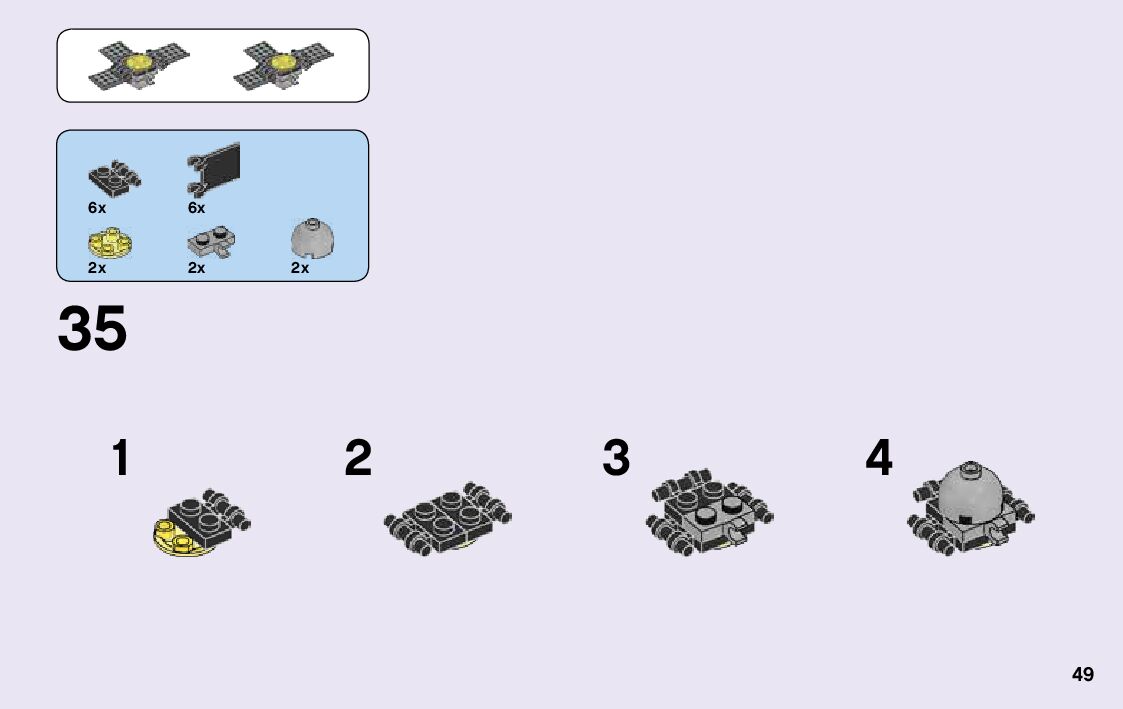 6x
6x
2x
2x
2x

35

1
2
3
4

49