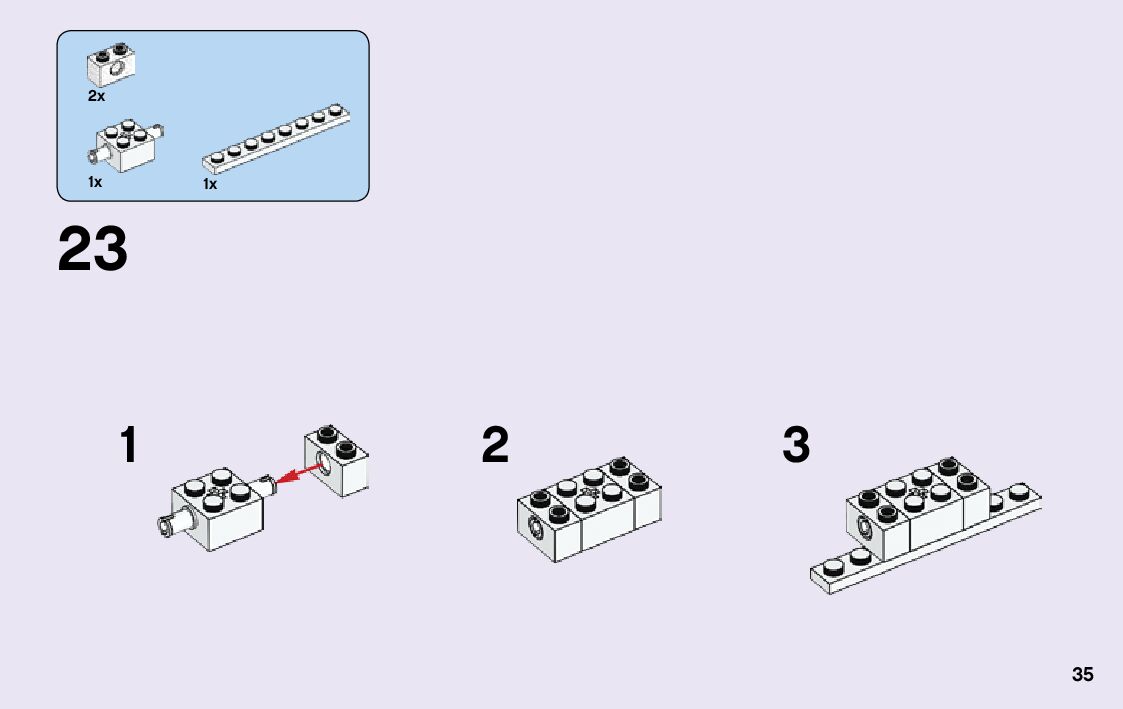 2x

1x

1x

23

1

2

3

35