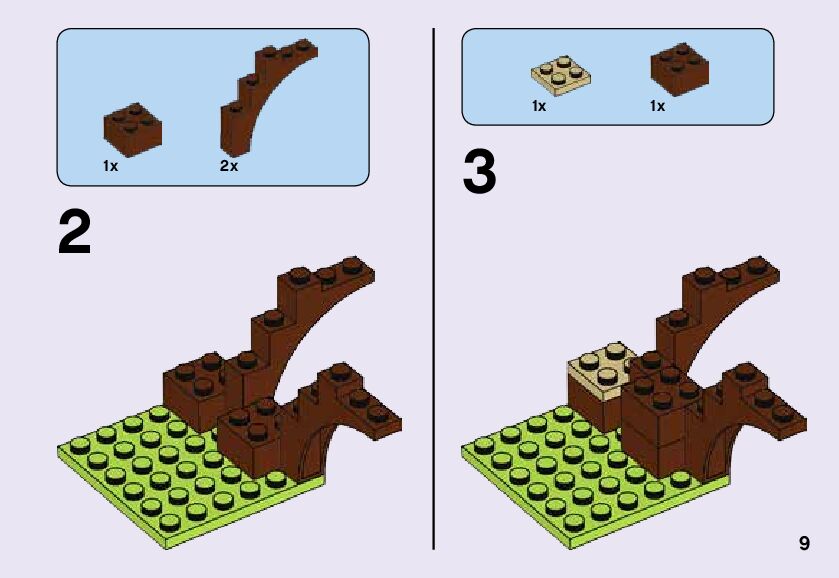 1x

2x

2

1x

1x

3

9