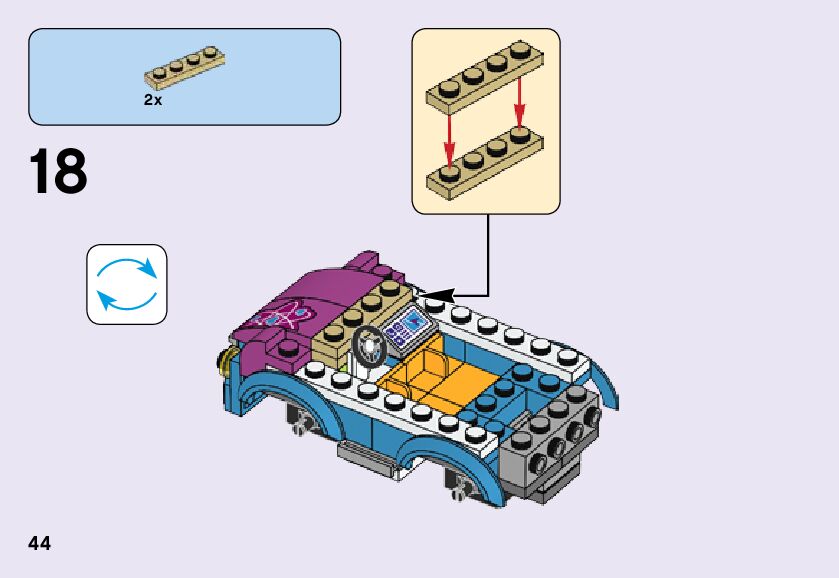 2x

18

44