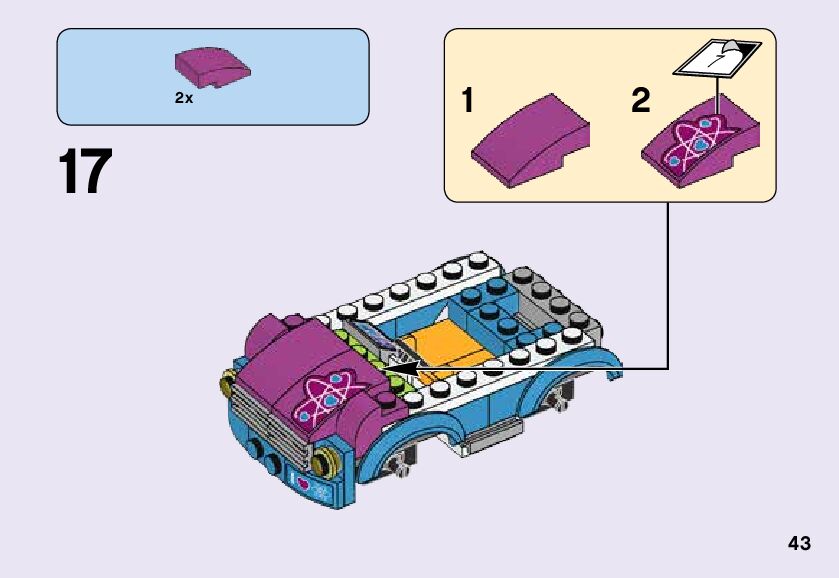 2x

17

1

2

7

43