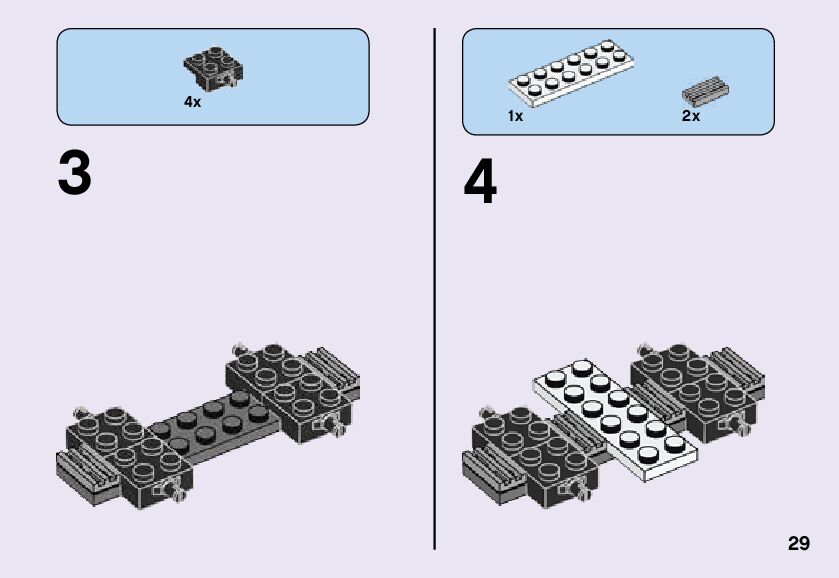 4x

3

1x

2x

4

29