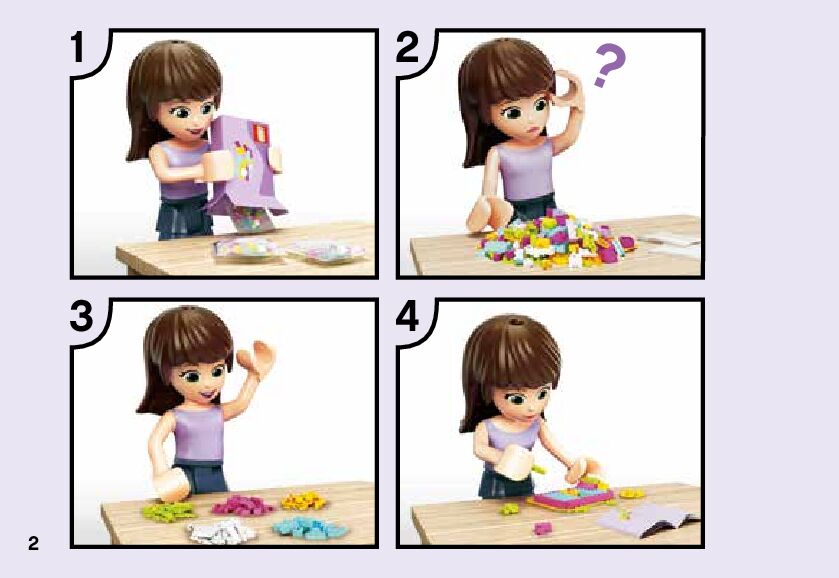 1

2

?

3

4

2