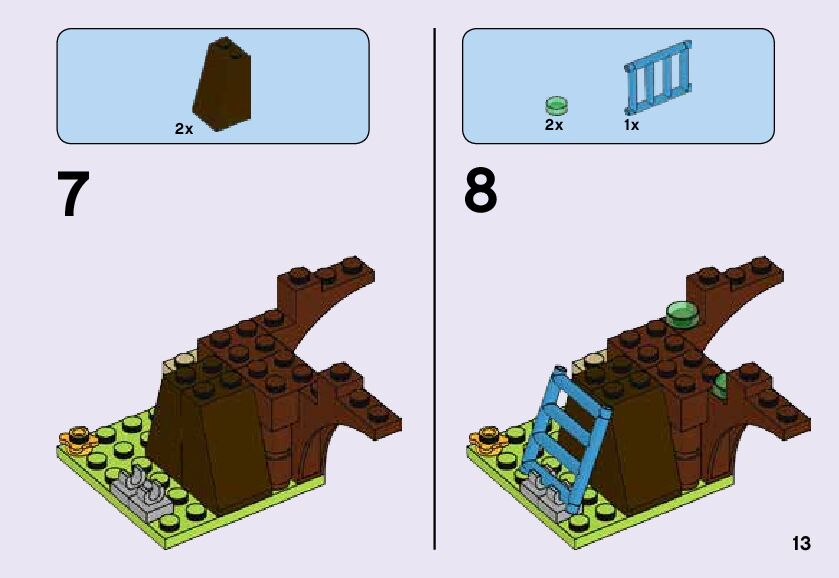 2x

7

2x 1x

8

13