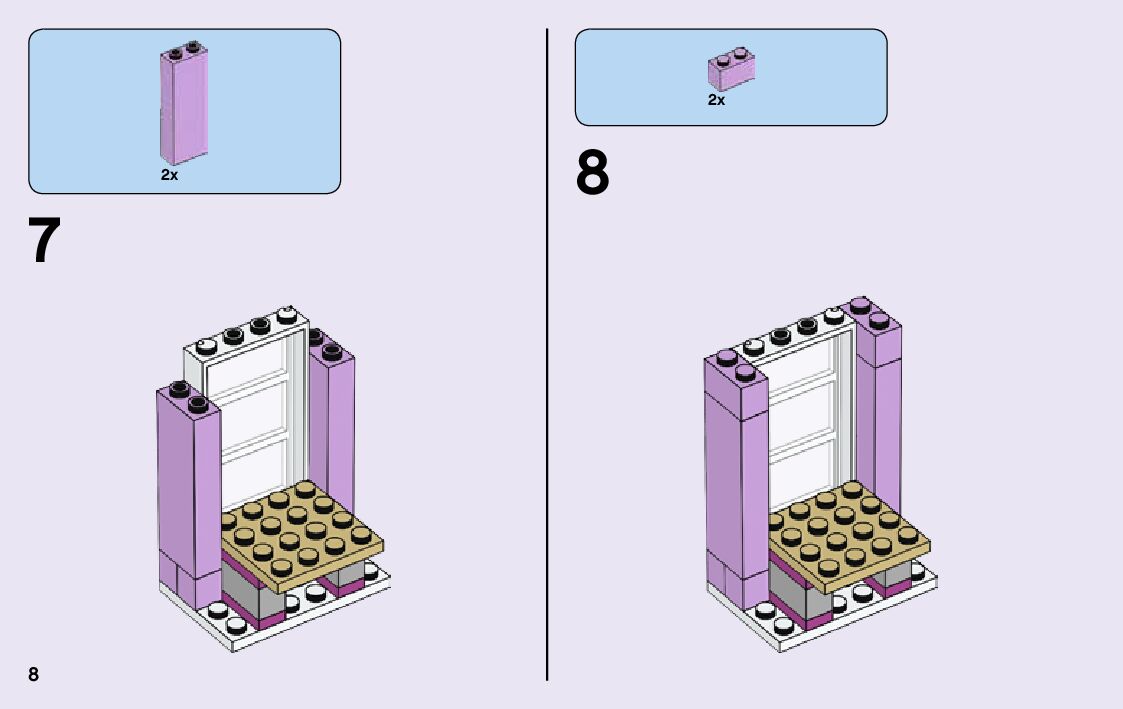 2x

7

2x

8

8