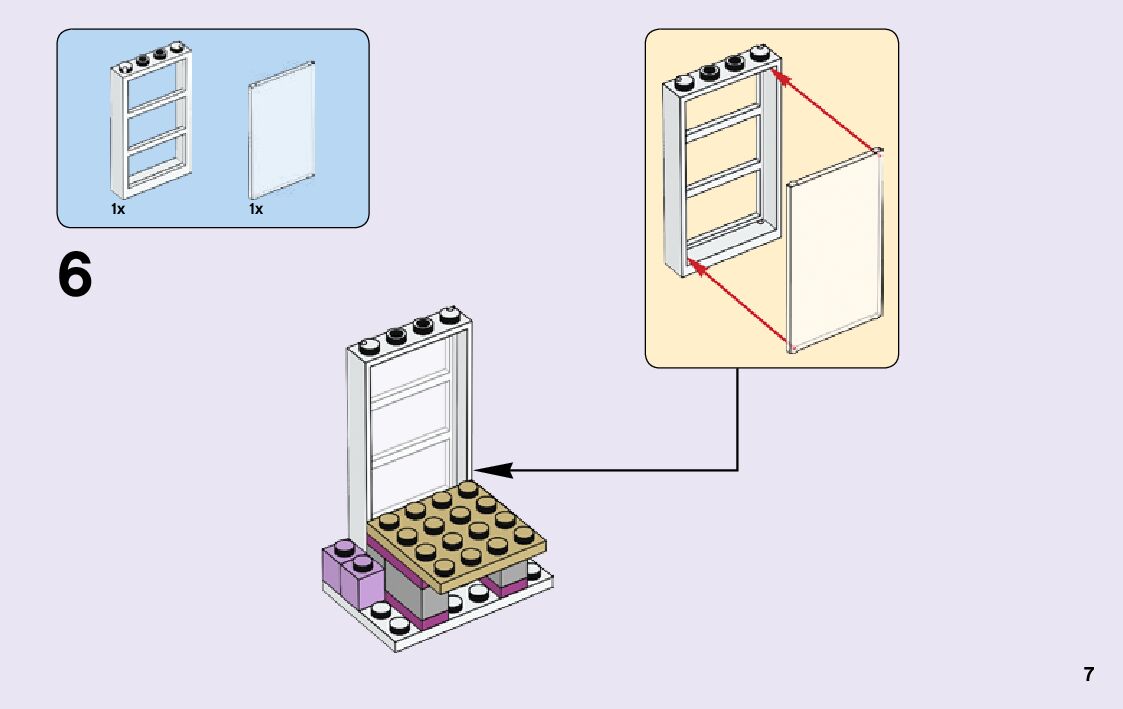 1x 1x

6

7