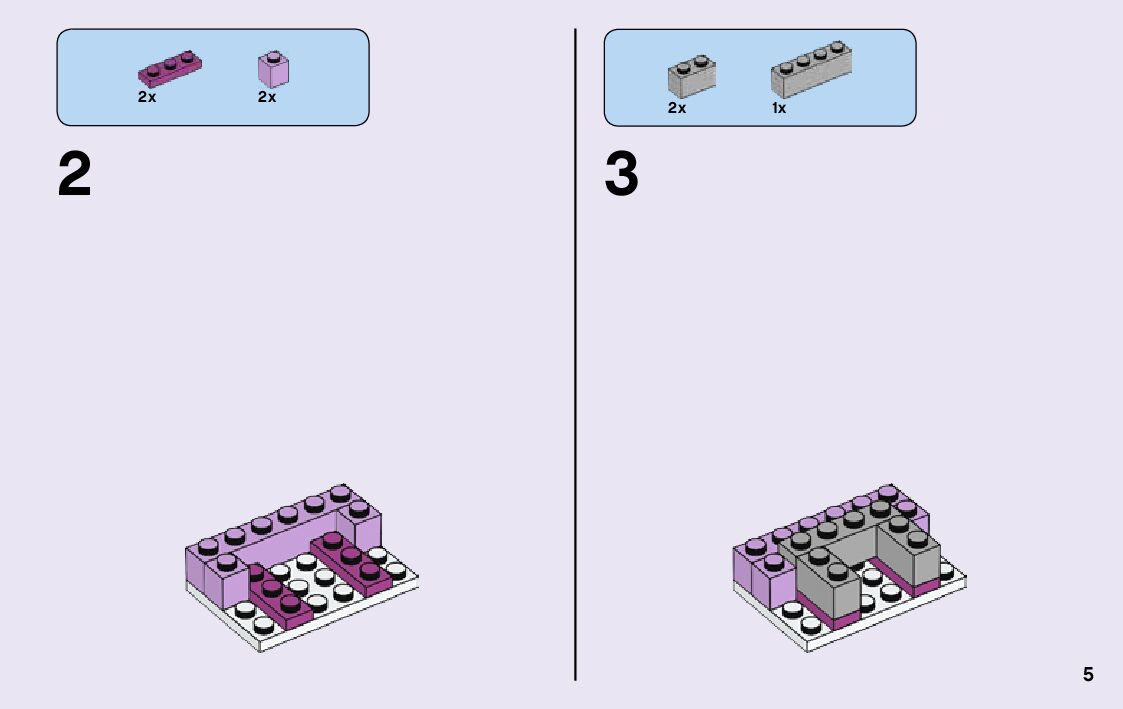 2x 2x

2

2x 1x

3

5