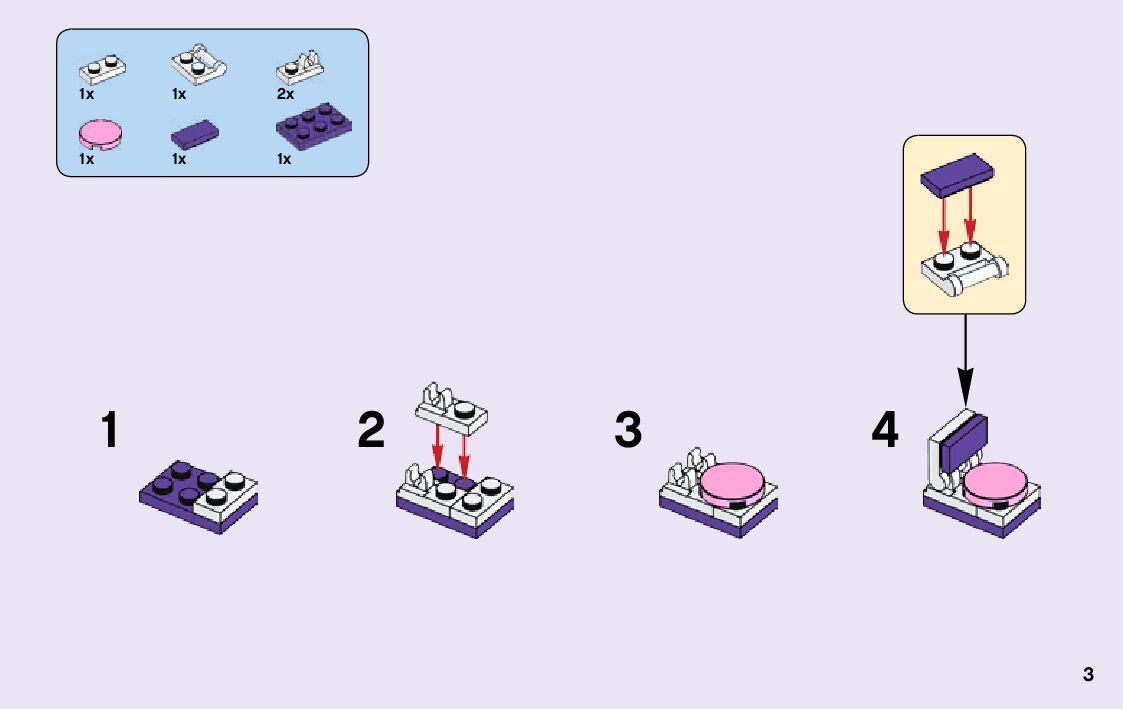 1x 1x 2x
1x 1x 1x

1

2

3

4

3