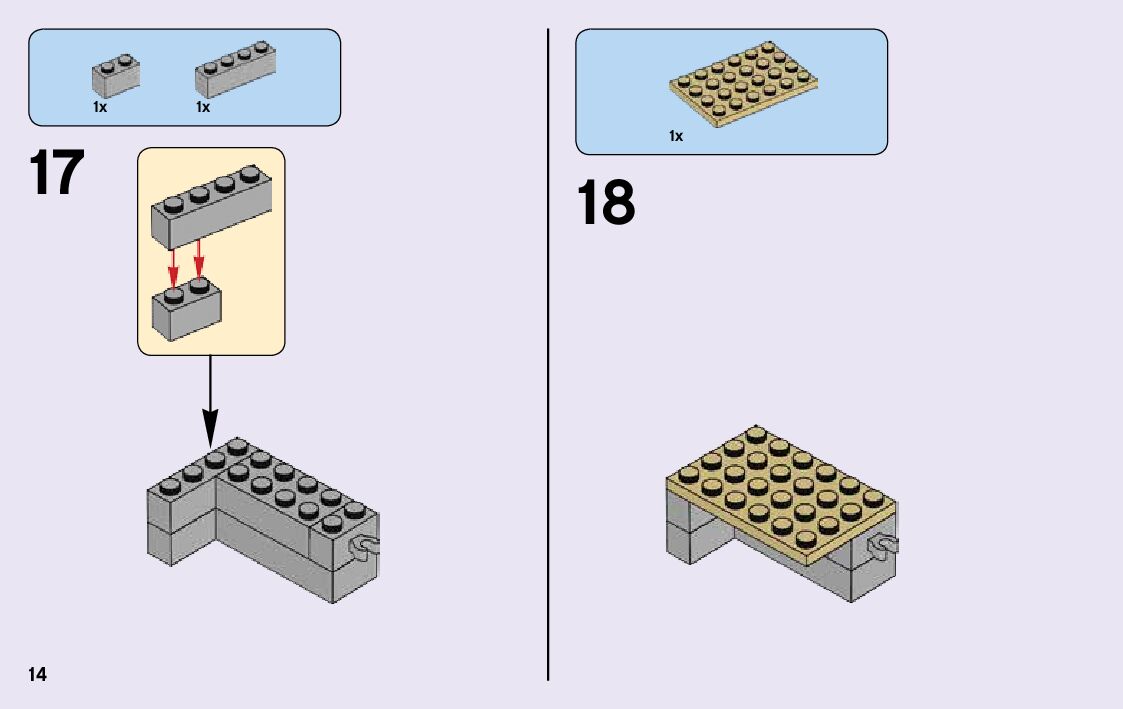 1x 1x

17

14

1x

18