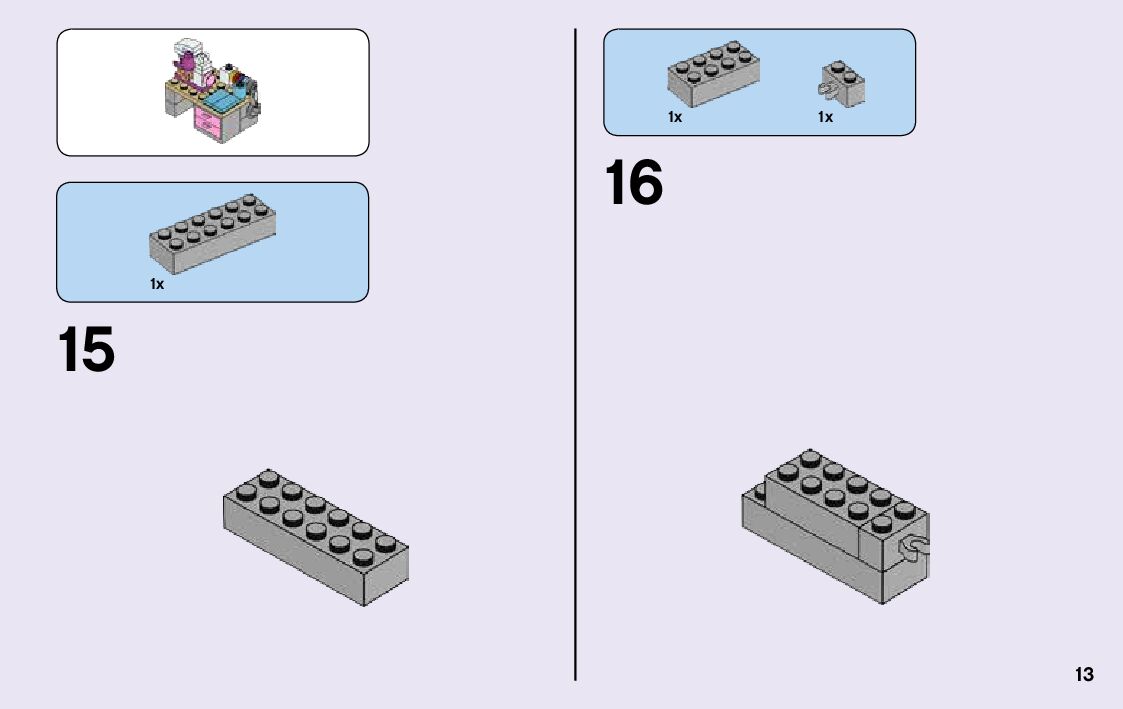 1x

15

1x

1x

16

13