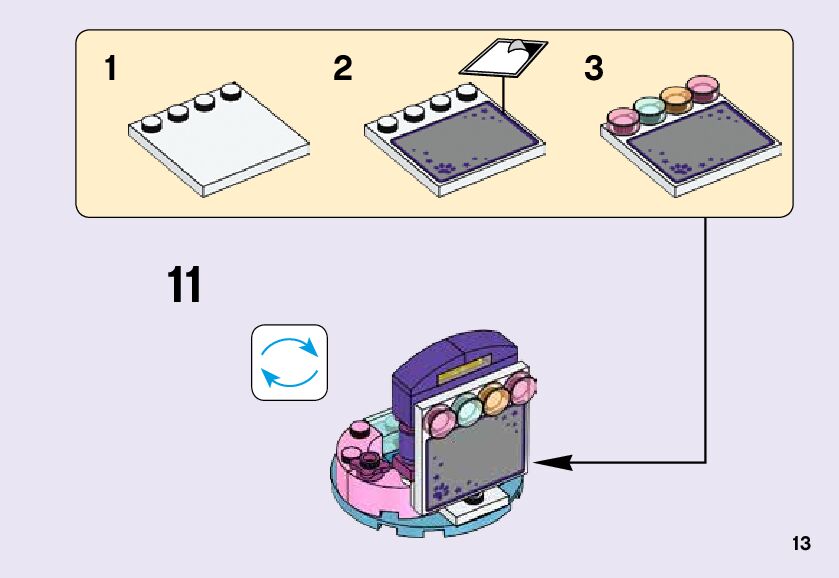 1

2

3

11

13